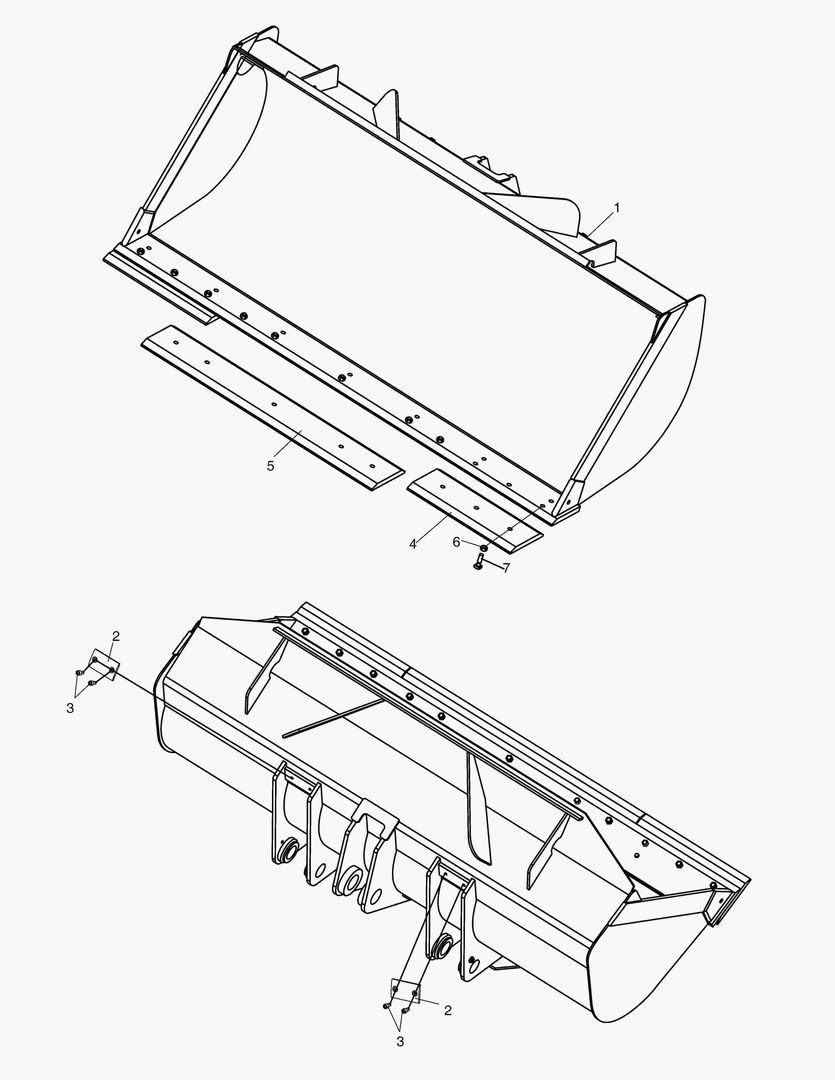 1
5
4
6
7
2
3
2
3