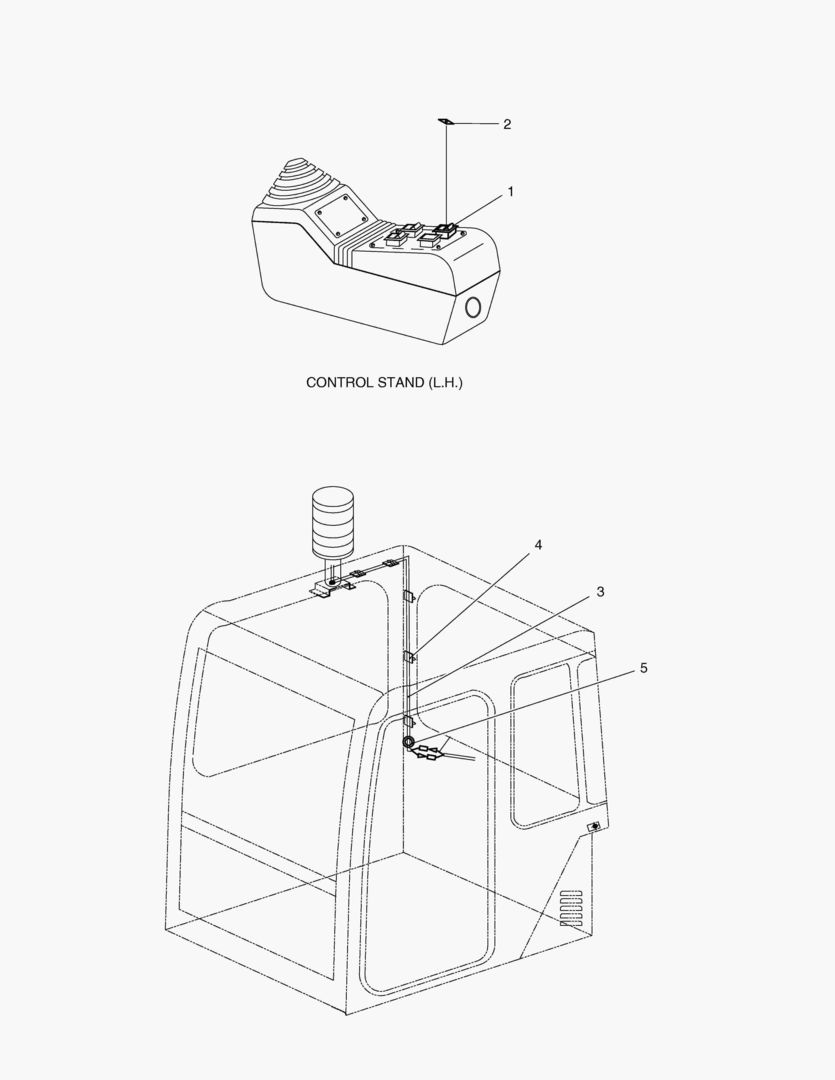 2
1
CONTROL STAND (L.H.)
4
3
5