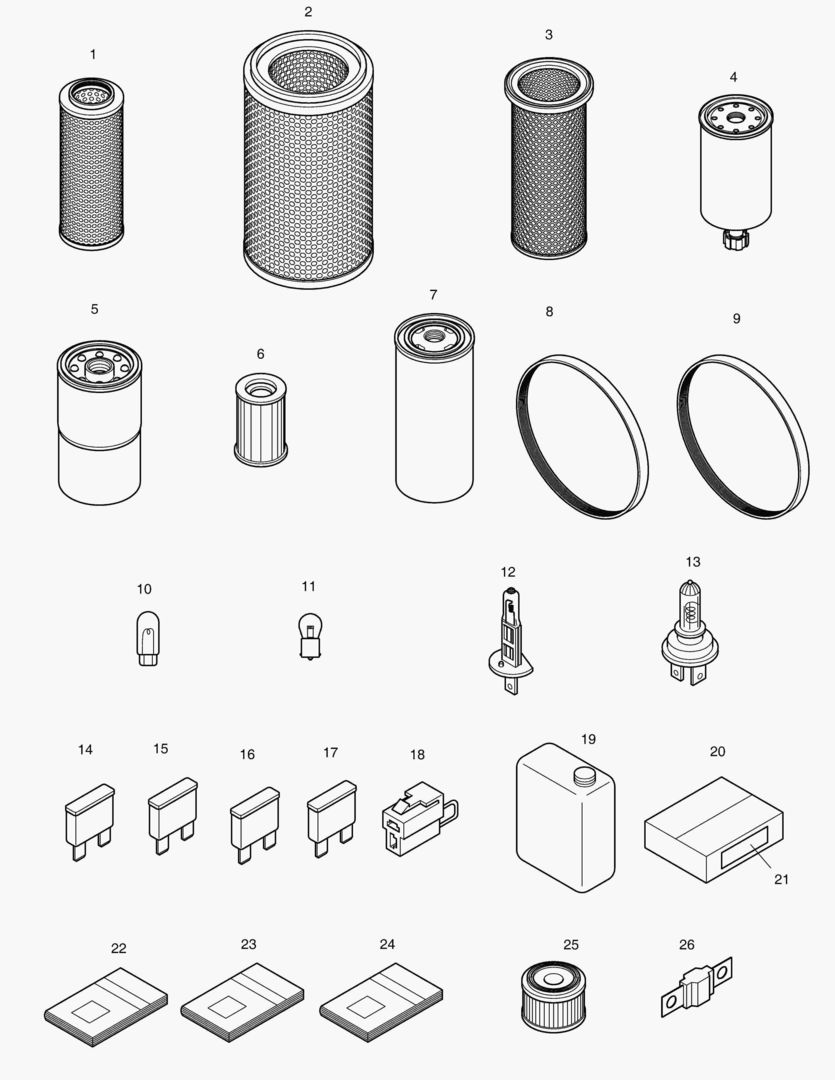 1
2
3
4
5
6
7
8
9
10
11
12
13
14
15
16
17
18
19
20
21
22
23
24
25
26