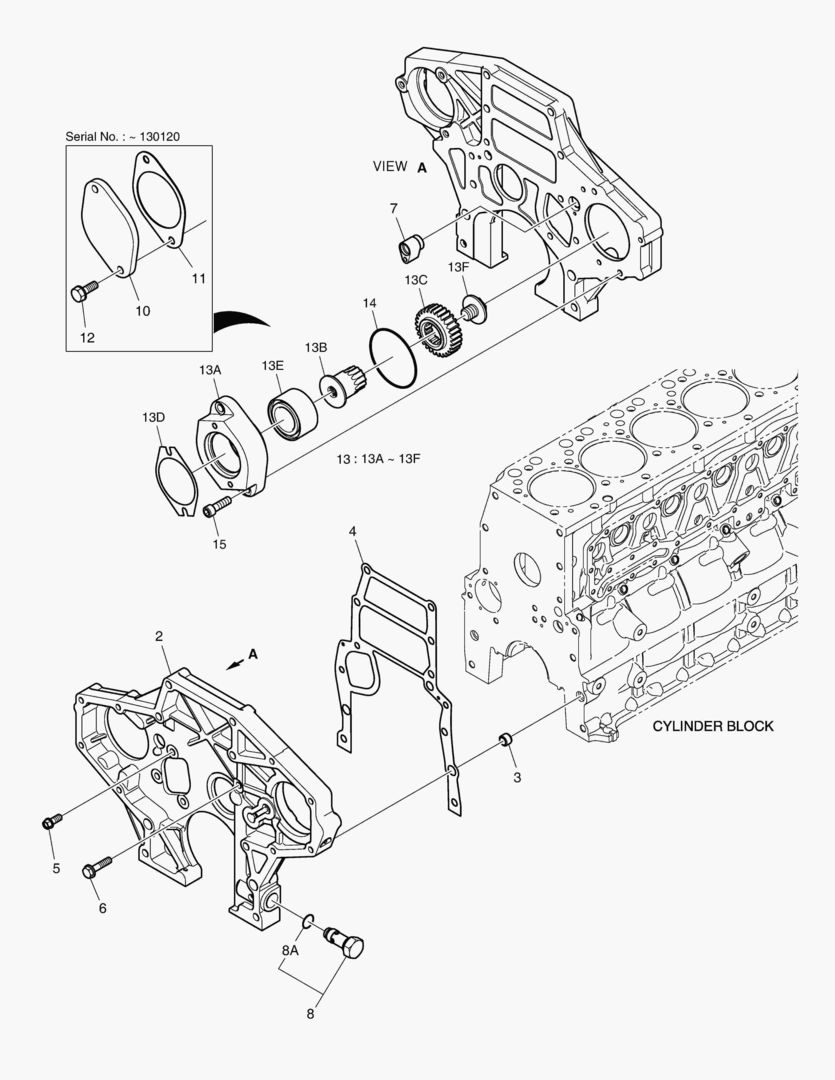 Serial No. : ~ 130120

VIEW A

7

11

10

12

13F

13C

14

13B

13E

13A

13D

13 : 13A ~ 13F

15

4

2

A

CYLINDER BLOCK

3

5

6

8A

8