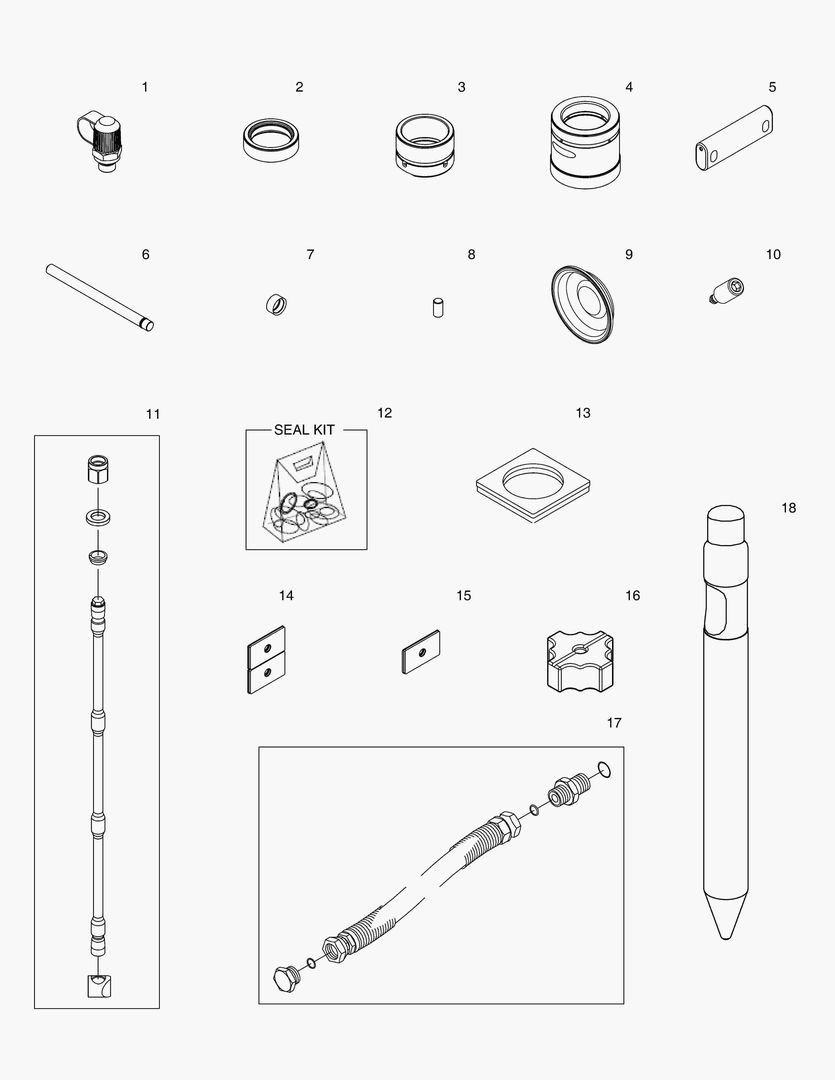 1
2
3
4
5
6
7
8
9
10
11
12
SEAL KIT
13
18
14
15
16
17