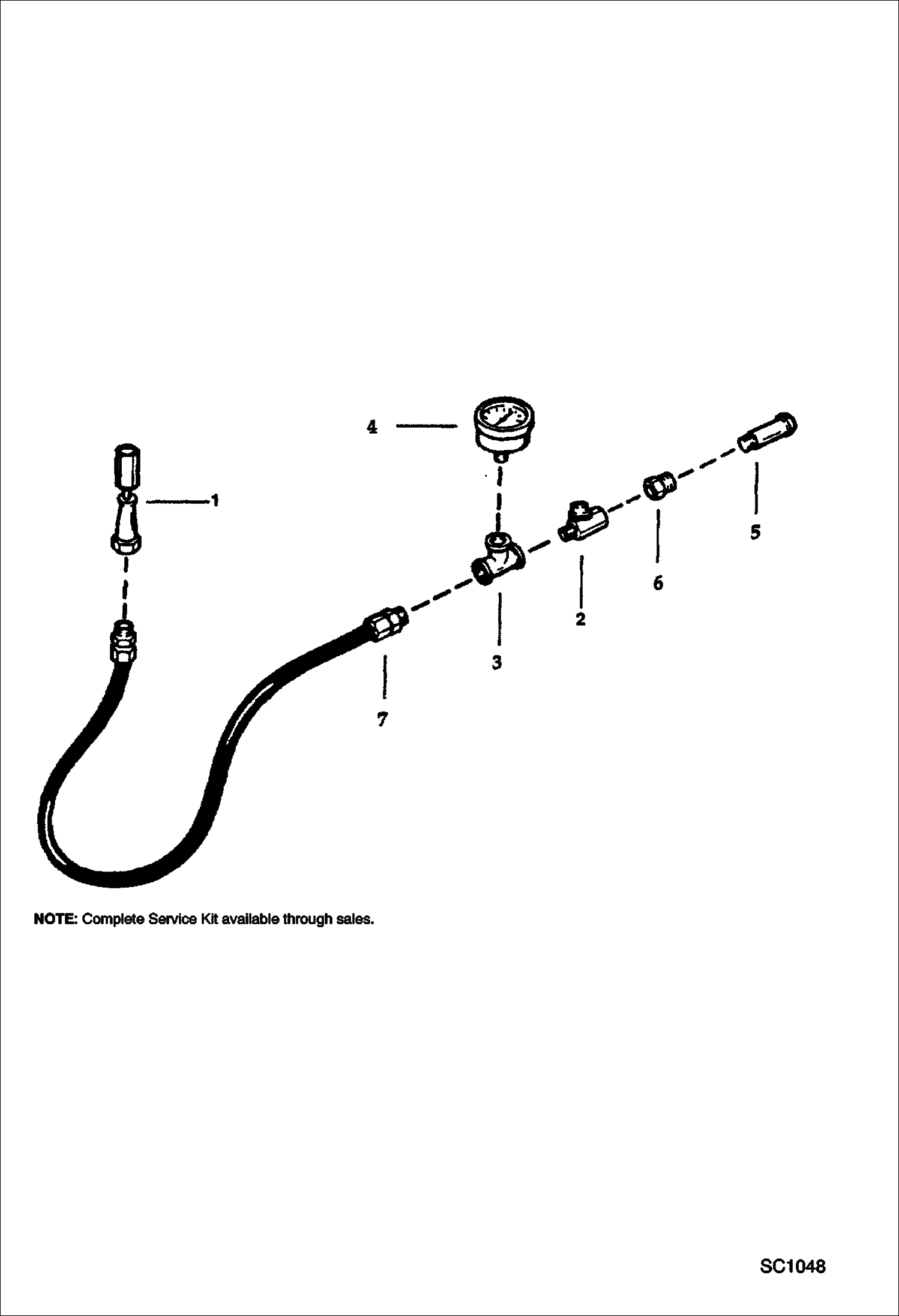 4

1

5

6

2

3

7

NOTE: Complete Service Kit available through sales.

SC1048