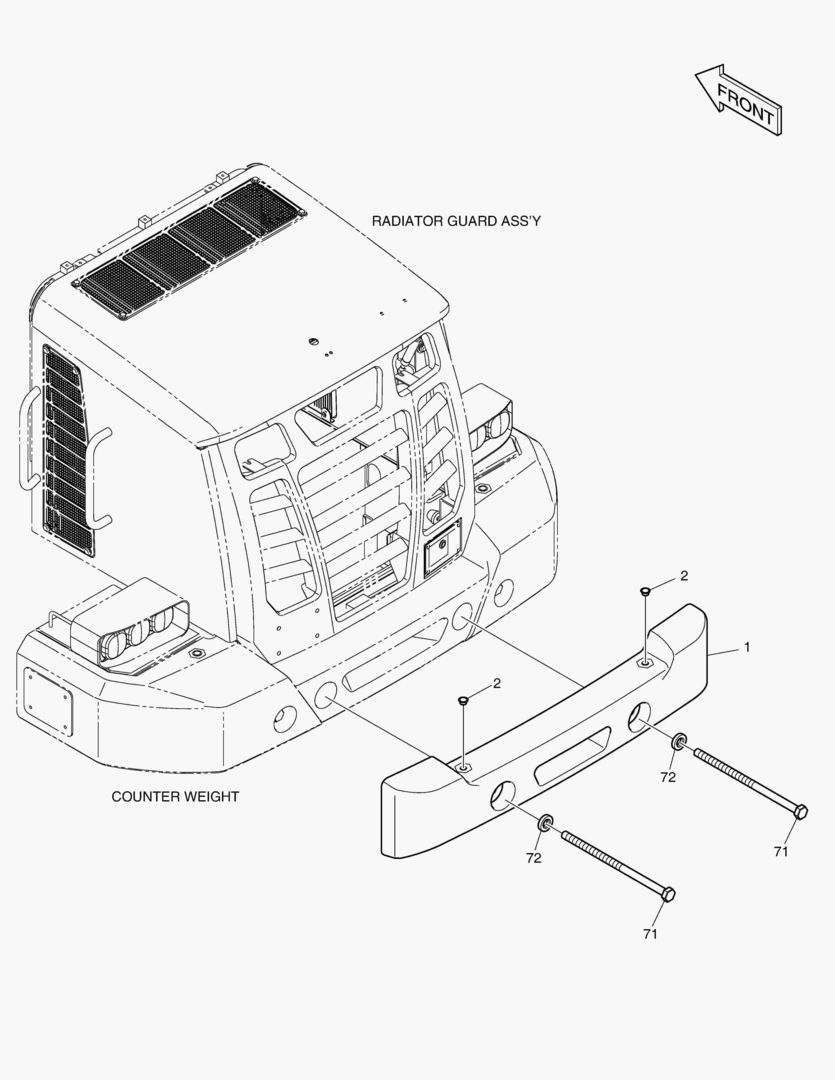 FRONT

RADIATOR GUARD ASS'Y

2

1

2

72

71

COUNTER WEIGHT

72

71