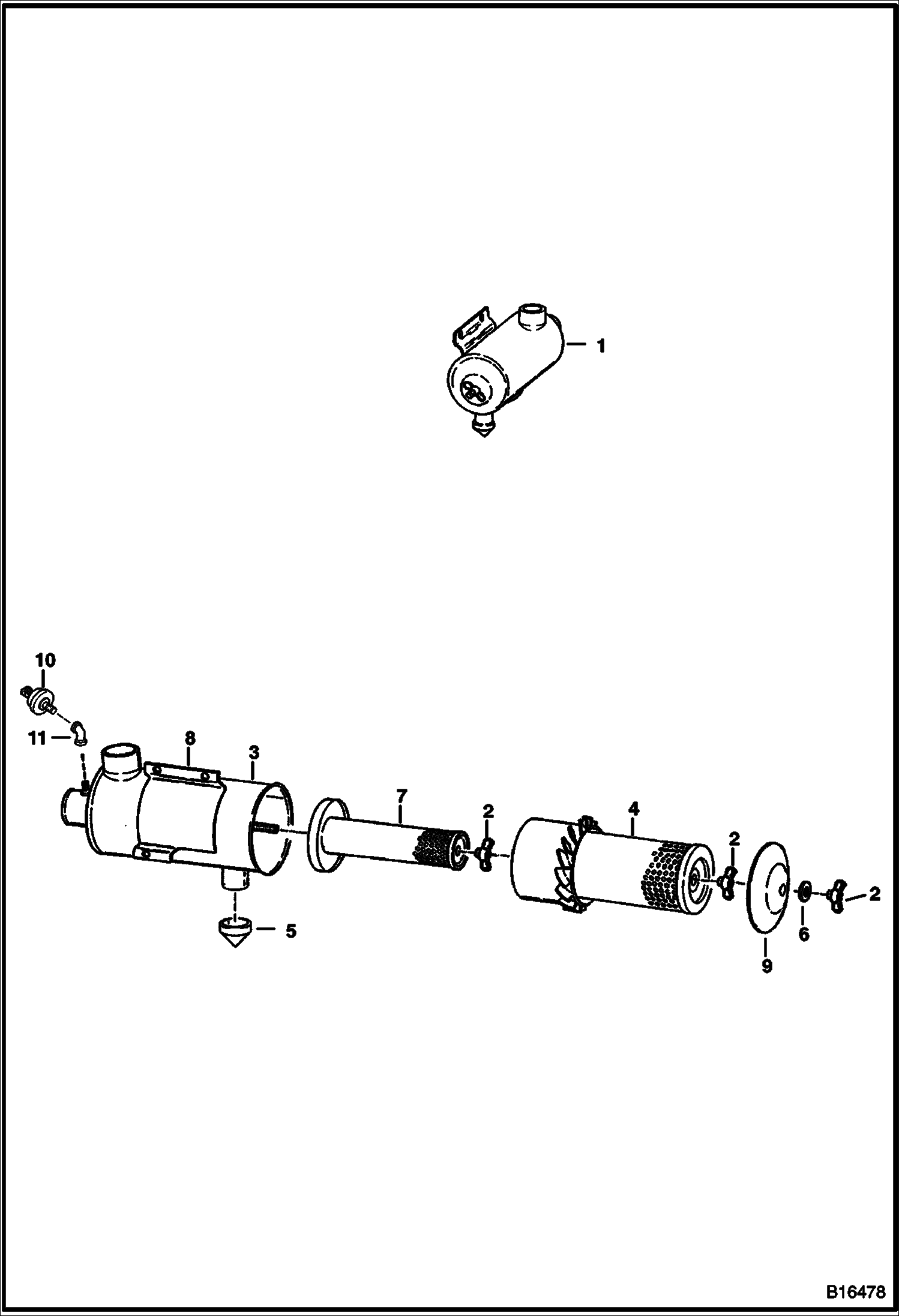 1

10

11

8

3

7

2

4

2

2

5

6

9

B16478