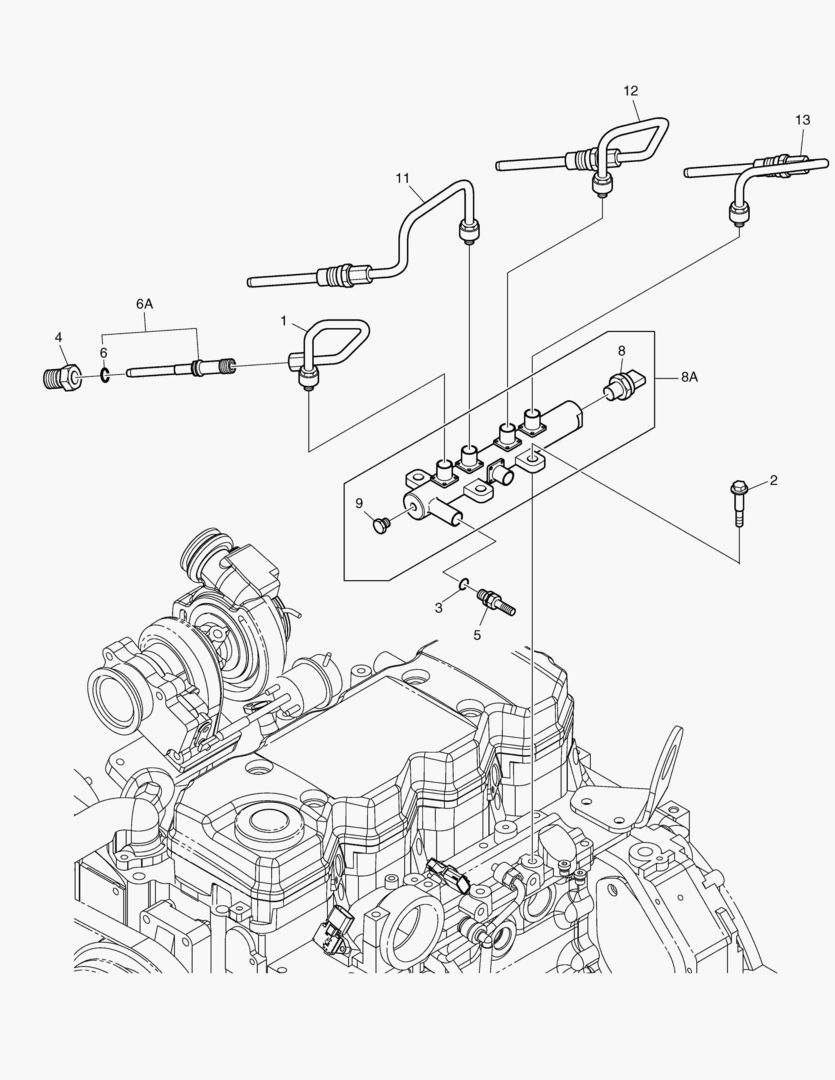 12
13
11
6A
1
4
6
8
8A
2
9
3
5