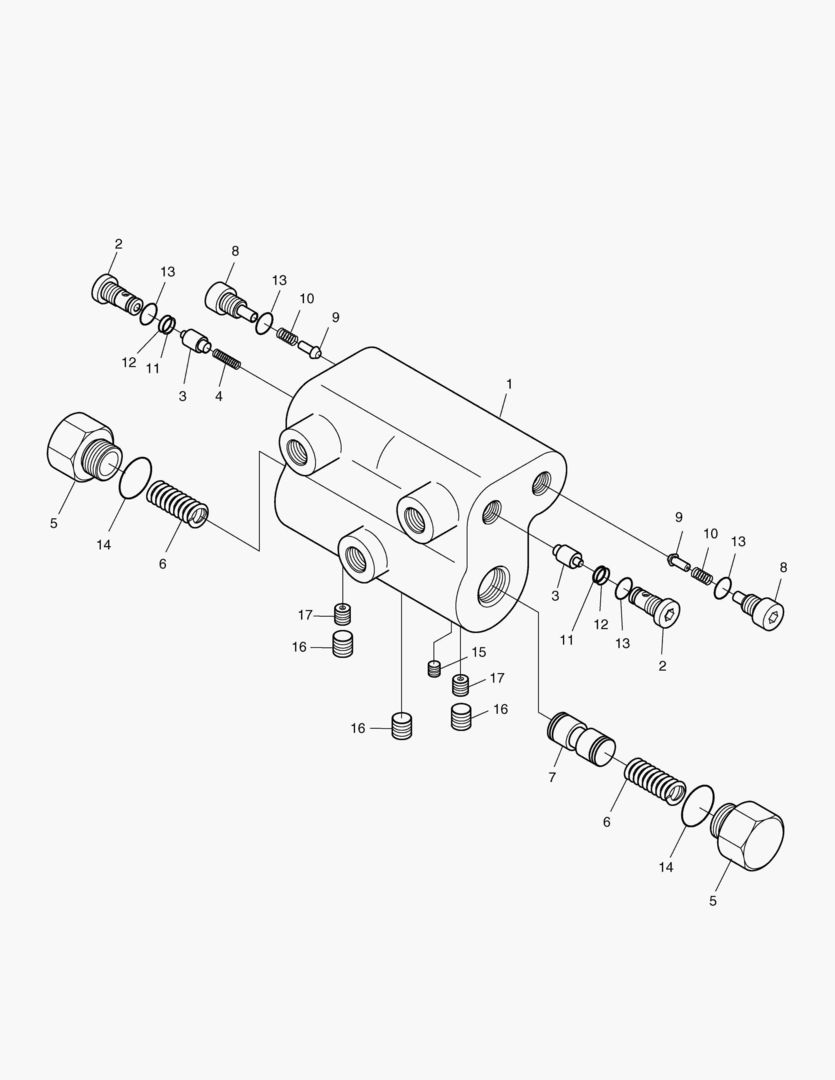 2
13
8
13
10
9
12
11
3
4
1
5
14
6
9
10
13
8
3
11
12
13
2
17
16
15
17
16
16
7
6
14
5