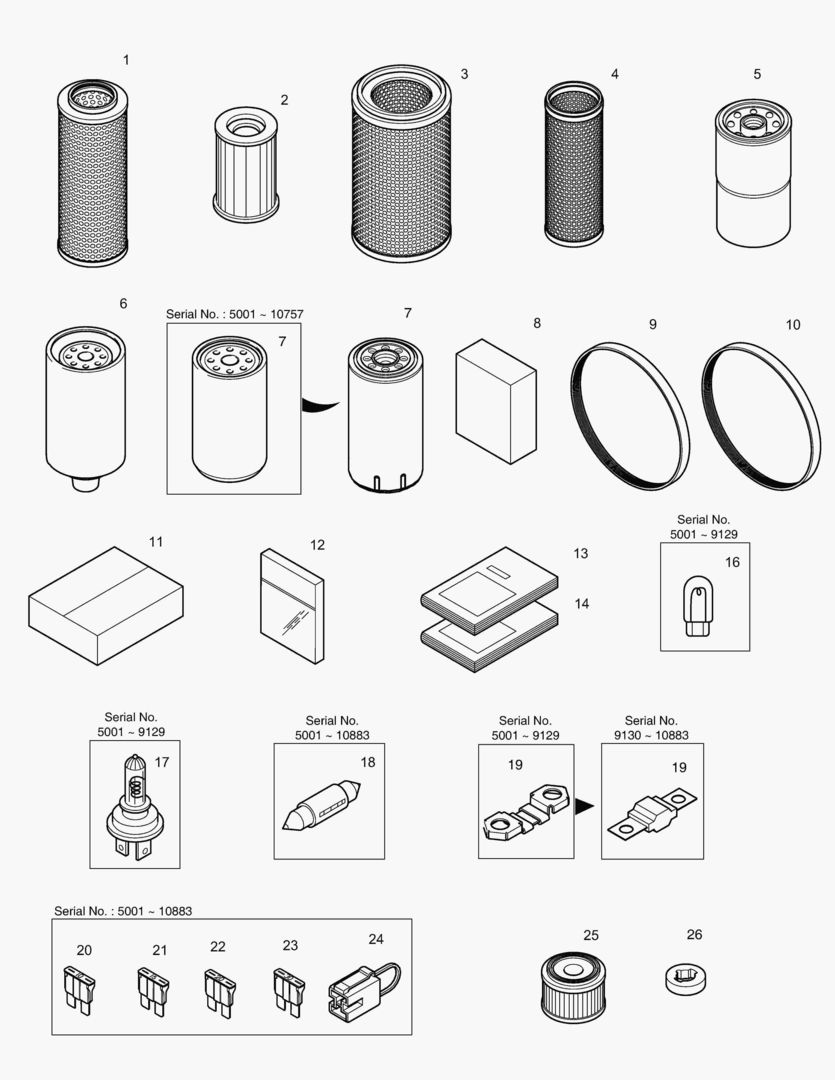 1
2
3
4
5
6
Serial No. : 5001 ~ 10757
7
7
8
9
10
11
12
13
14
Serial No.
5001 ~ 9129
16
Serial No.
5001 ~ 9129
17
Serial No.
5001 ~ 10883
18
Serial No.
5001 ~ 9129
19
Serial No.
9130 ~ 10883
19
Serial No. : 5001 ~ 10883
20
21
22
23
24
25
26