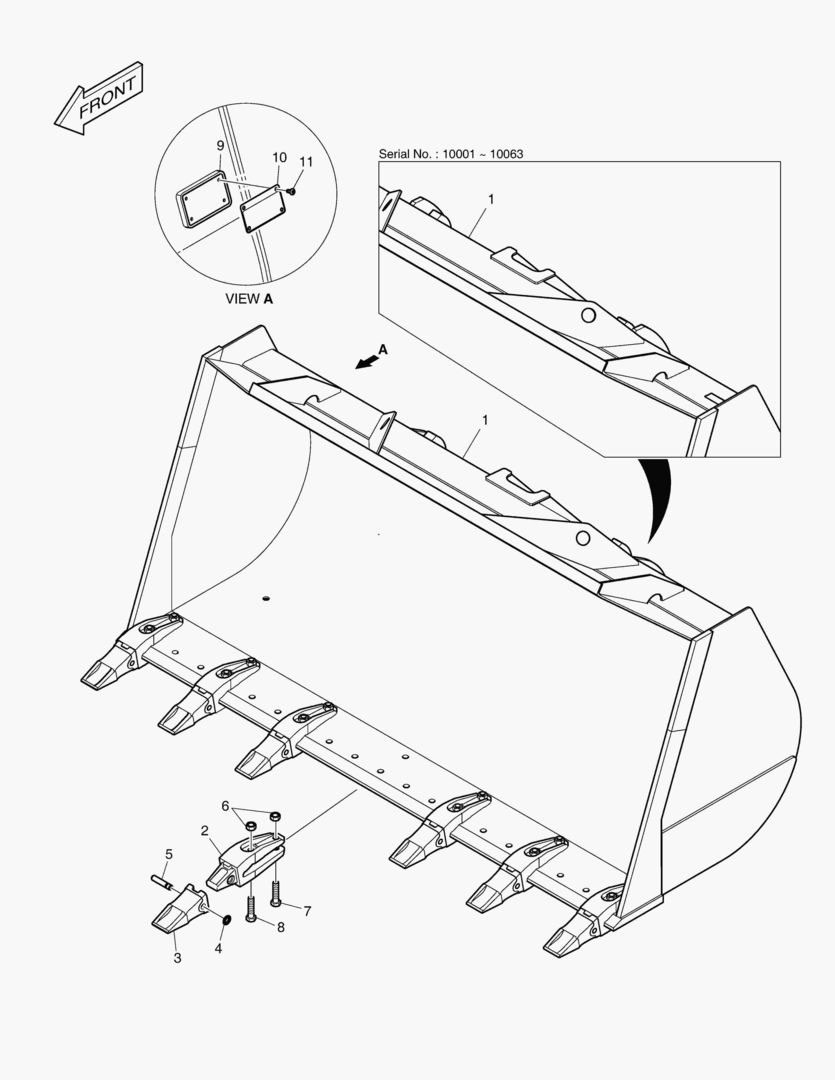 FRONT

9
10
11

VIEW A

Serial No. : 10001 ~ 10063

1

A

1

6
2
5
7
8
4
3