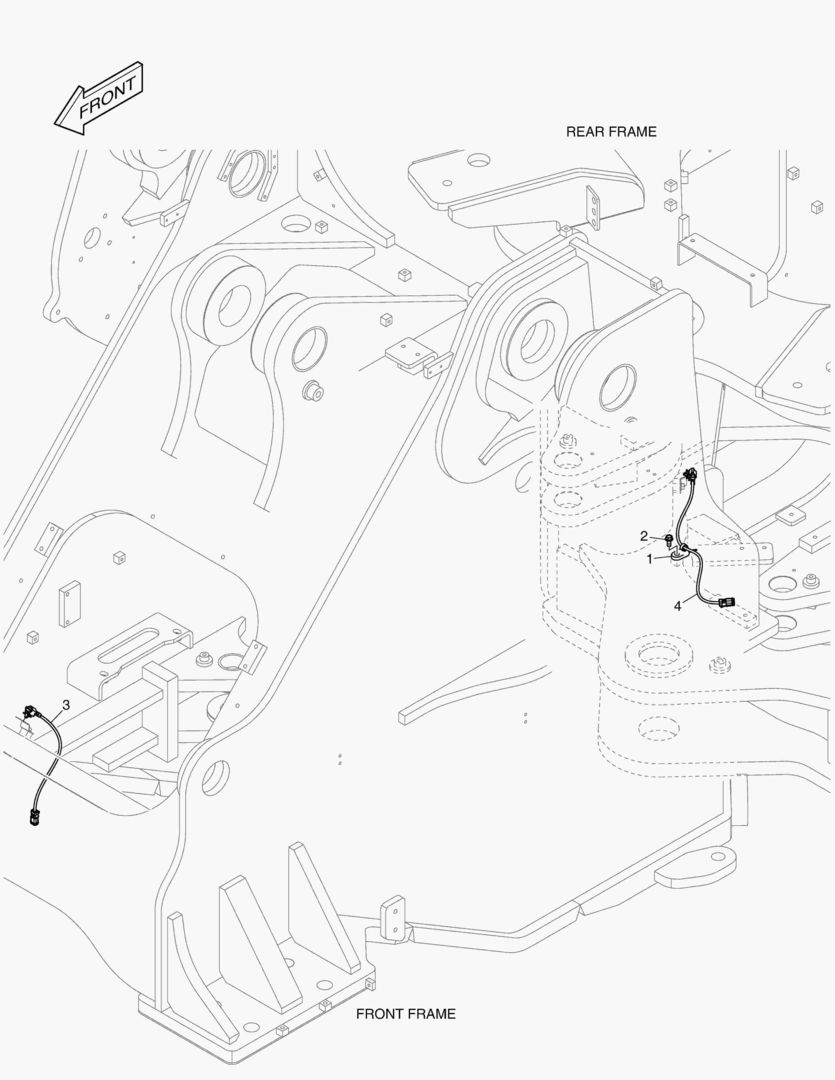 FRONT

REAR FRAME

2
1
4
3

FRONT FRAME