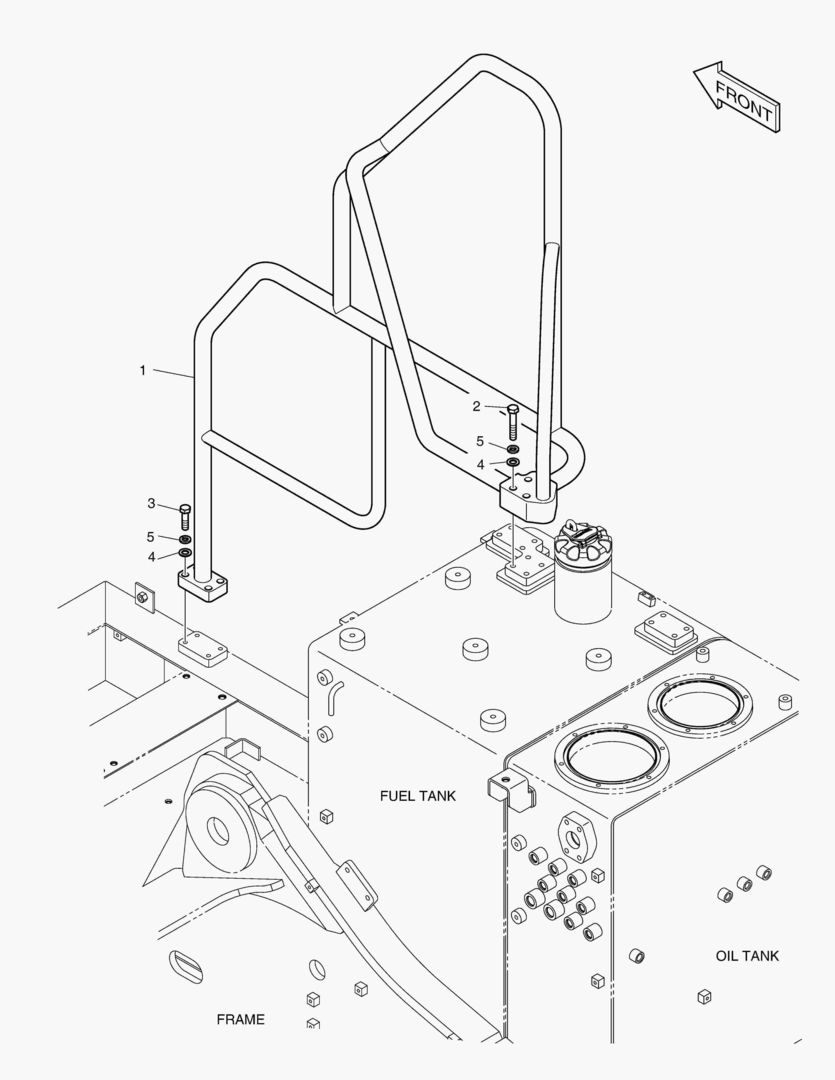 FRONT

1

2

5

4

3

5

4

FUEL TANK

OIL TANK

FRAME