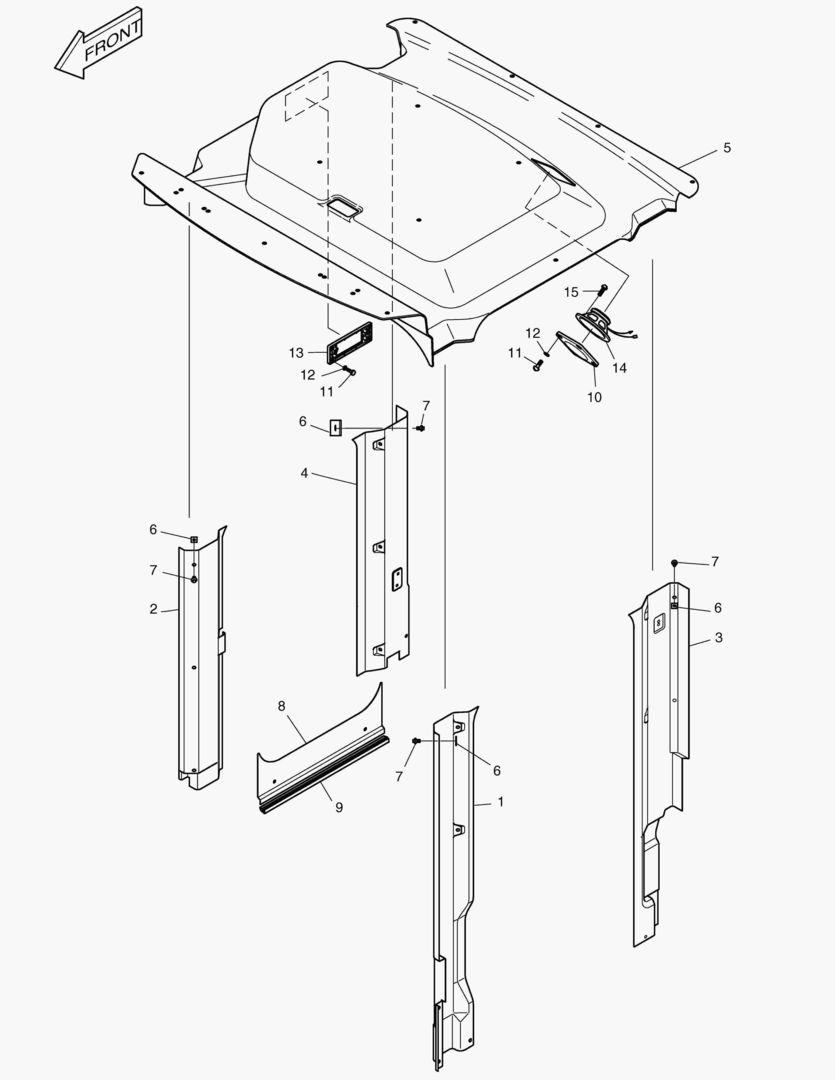 FRONT
5
15
12
11
14
10
13
12
11
6
7
4
6
7
2
7
6
3
8
9
7
6
1