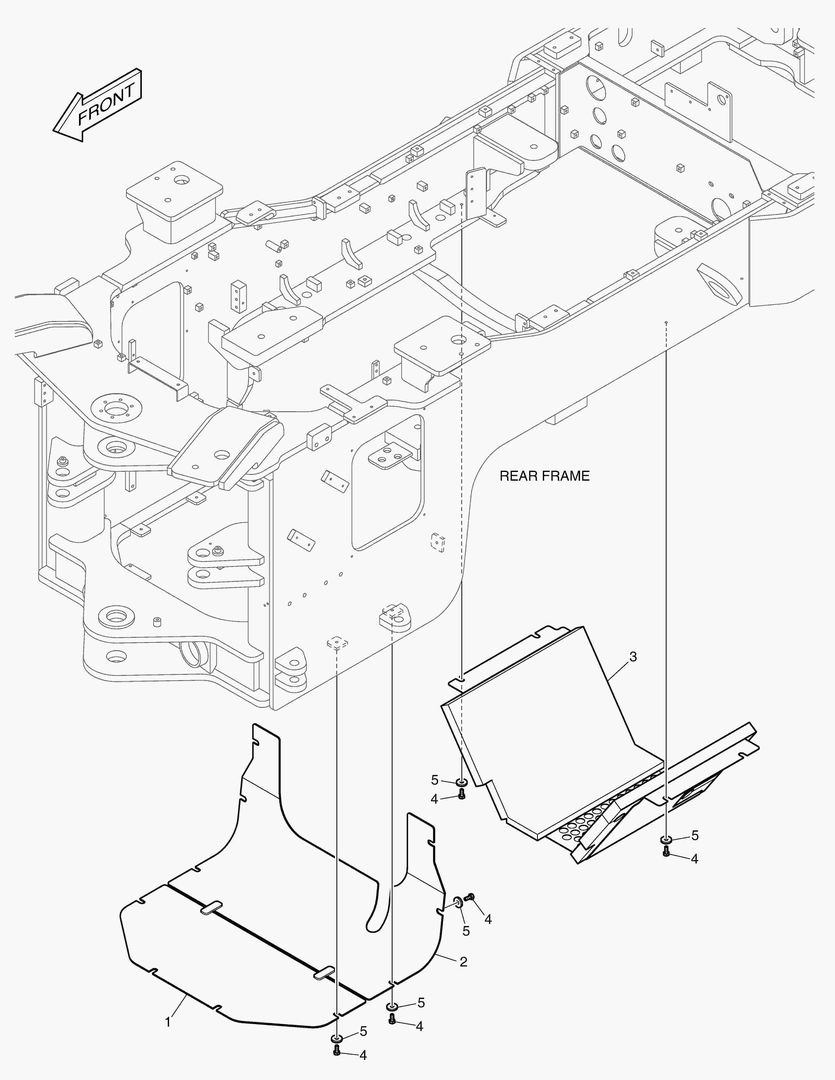 FRONT

REAR FRAME

3

5
4

5
4

4
5

2

5
4

1

5
4