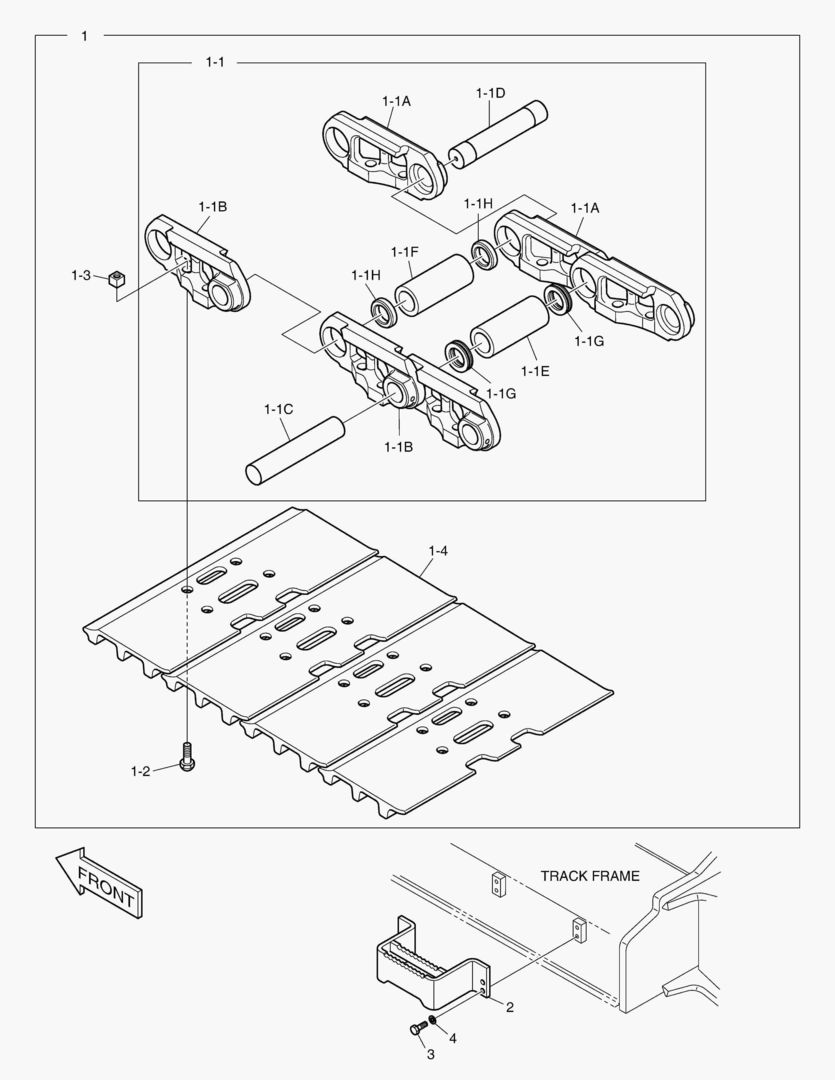 1
1-1
1-1A
1-1D
1-1B
1-1H
1-1A
1-3
1-1F
1-1H
1-1G
1-1E
1-1G
1-1C
1-1B
1-4
1-2
FRONT
TRACK FRAME
2
4
3