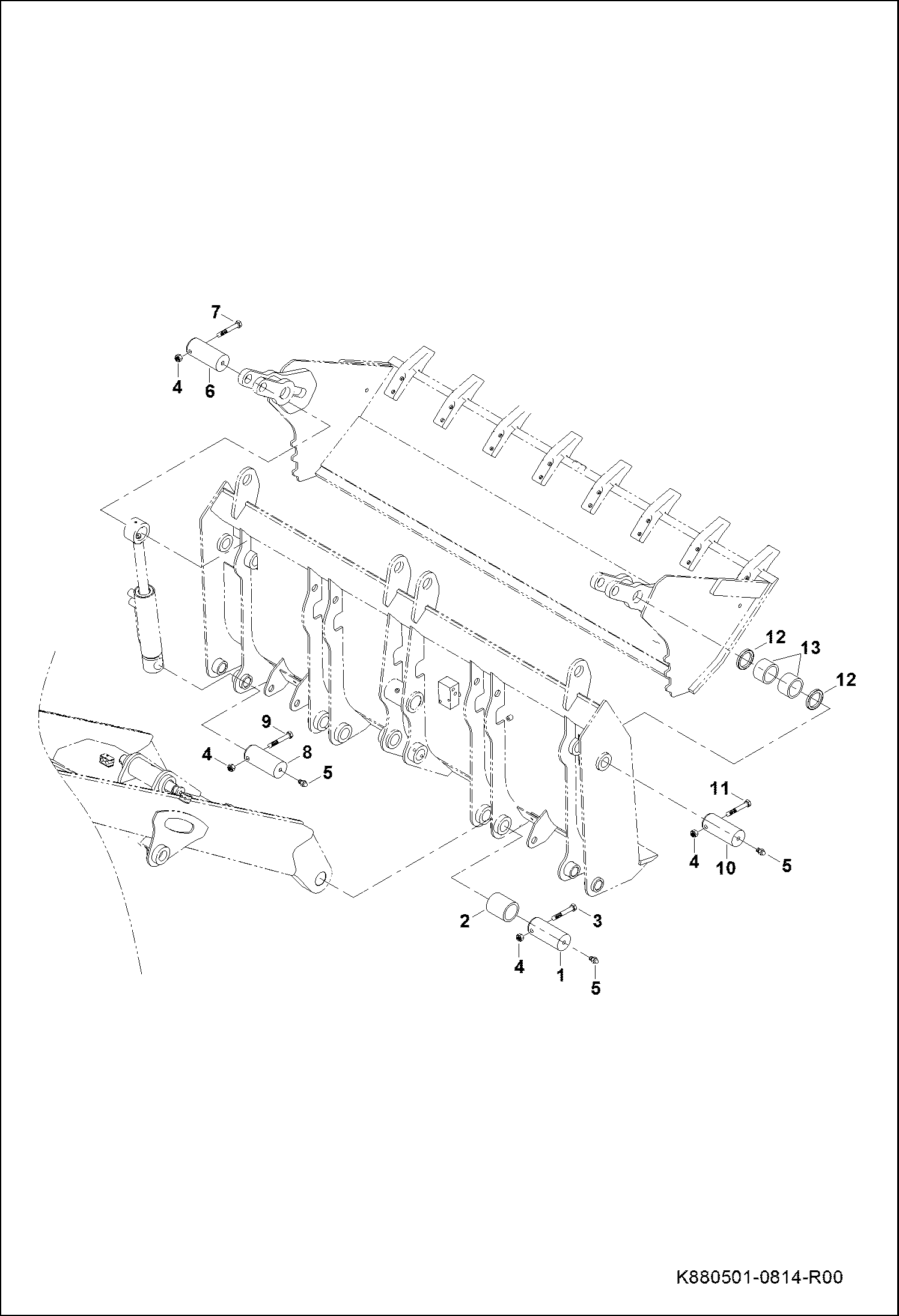 7
4
6
12
13
12
9
4
8
5
11
4
10
5
2
3
4
1
5
K880501-0814-R00