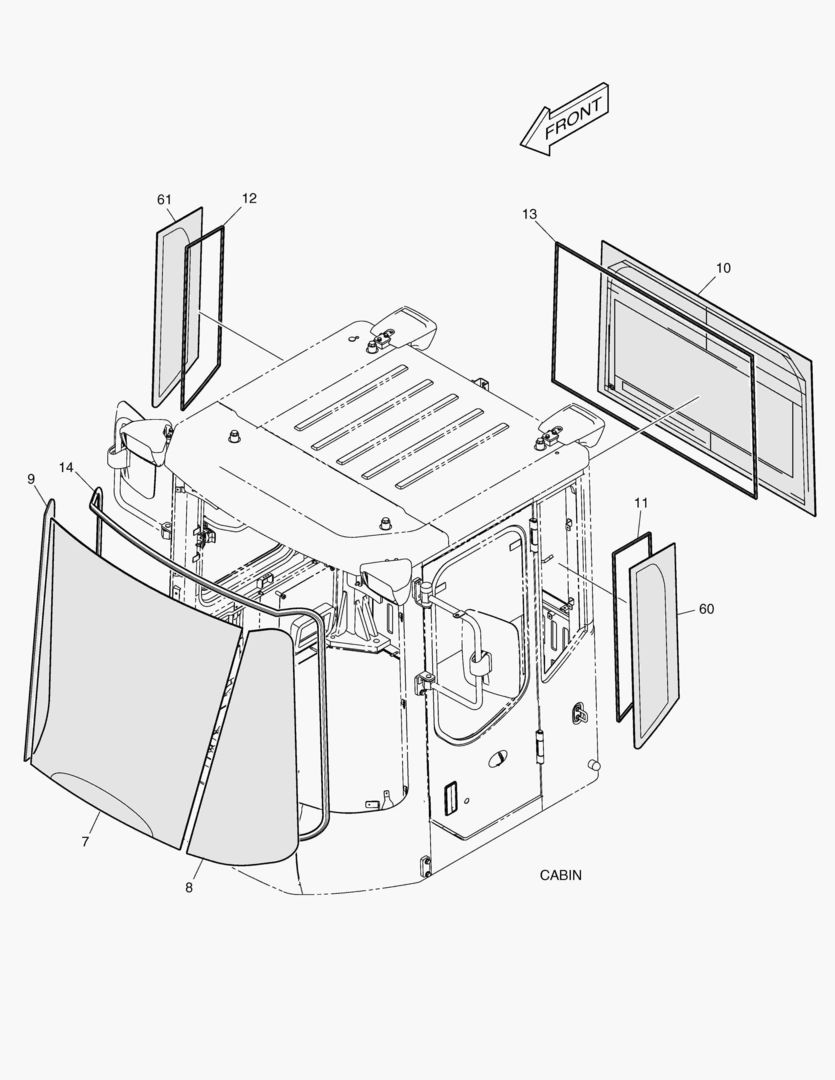 FRONT

61
12
13
10
9
14
11
60
7
8

CABIN