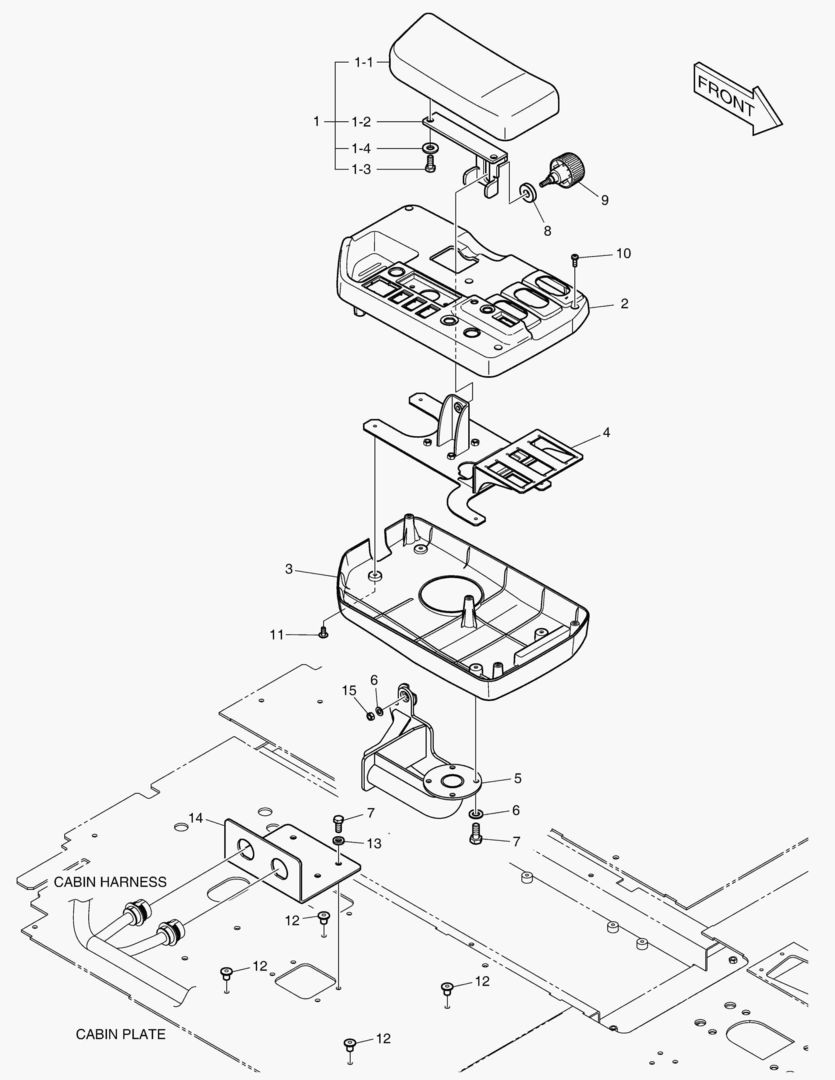 1-1
1
1-2
1-4
1-3
FRONT
9
8
10
2
4
3
11
15
6
5
6
7
7
14
13
CABIN HARNESS
12
12
12
CABIN PLATE
12