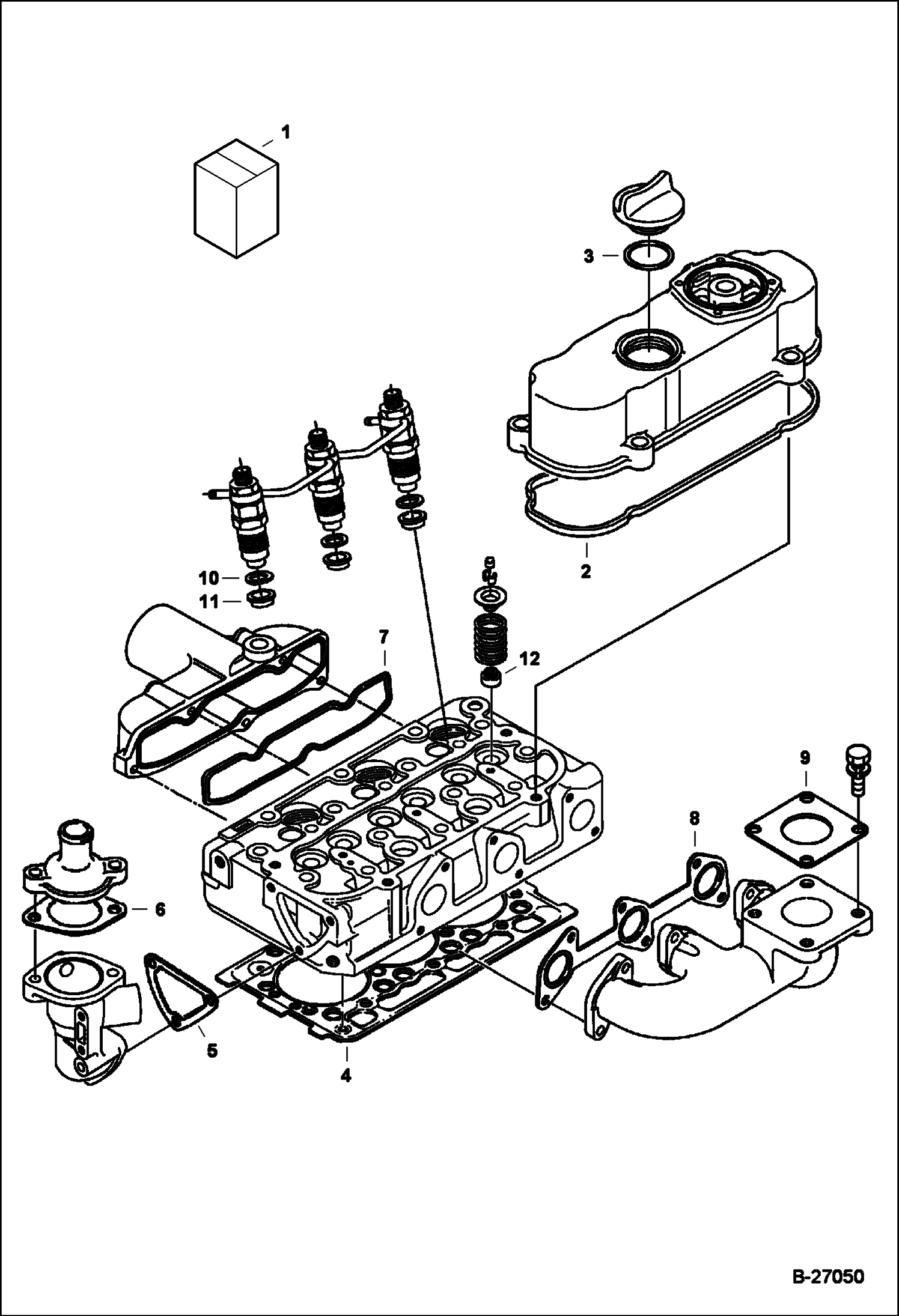 1
3
2
10
11
7
12
9
8
6
5
4
B-27050