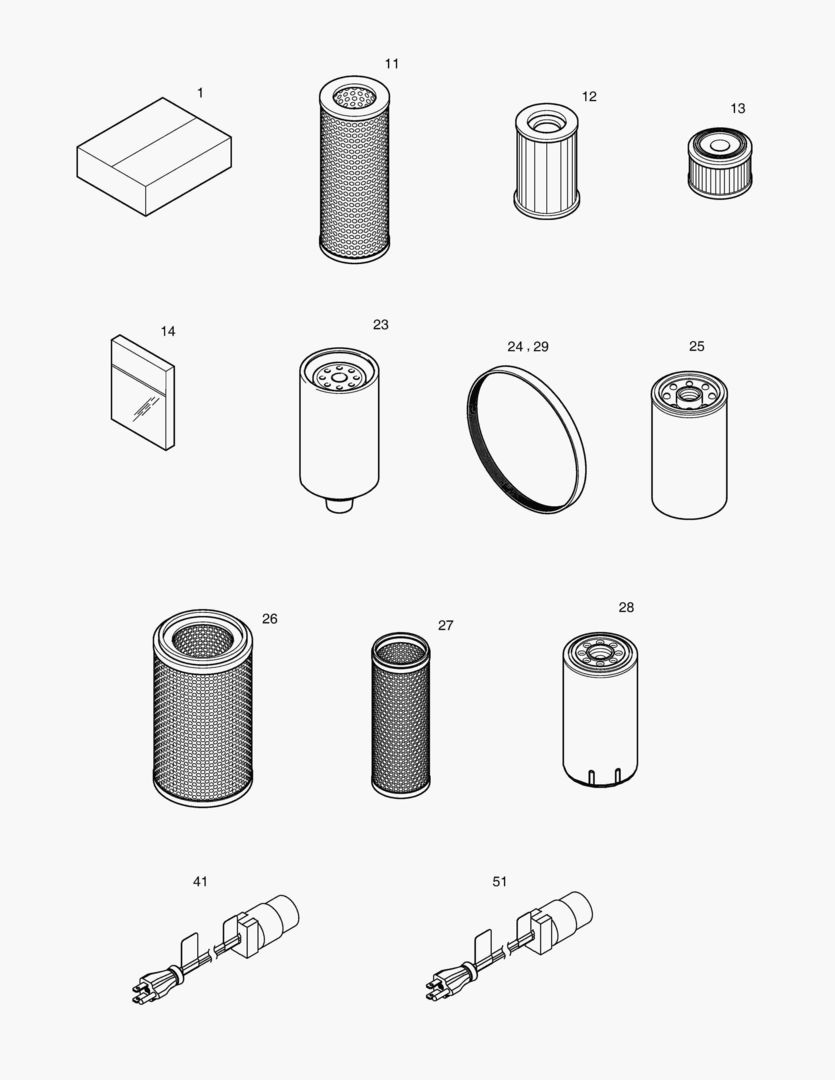 1
11
12
13
14
23
24 , 29
25
26
27
28
41
51