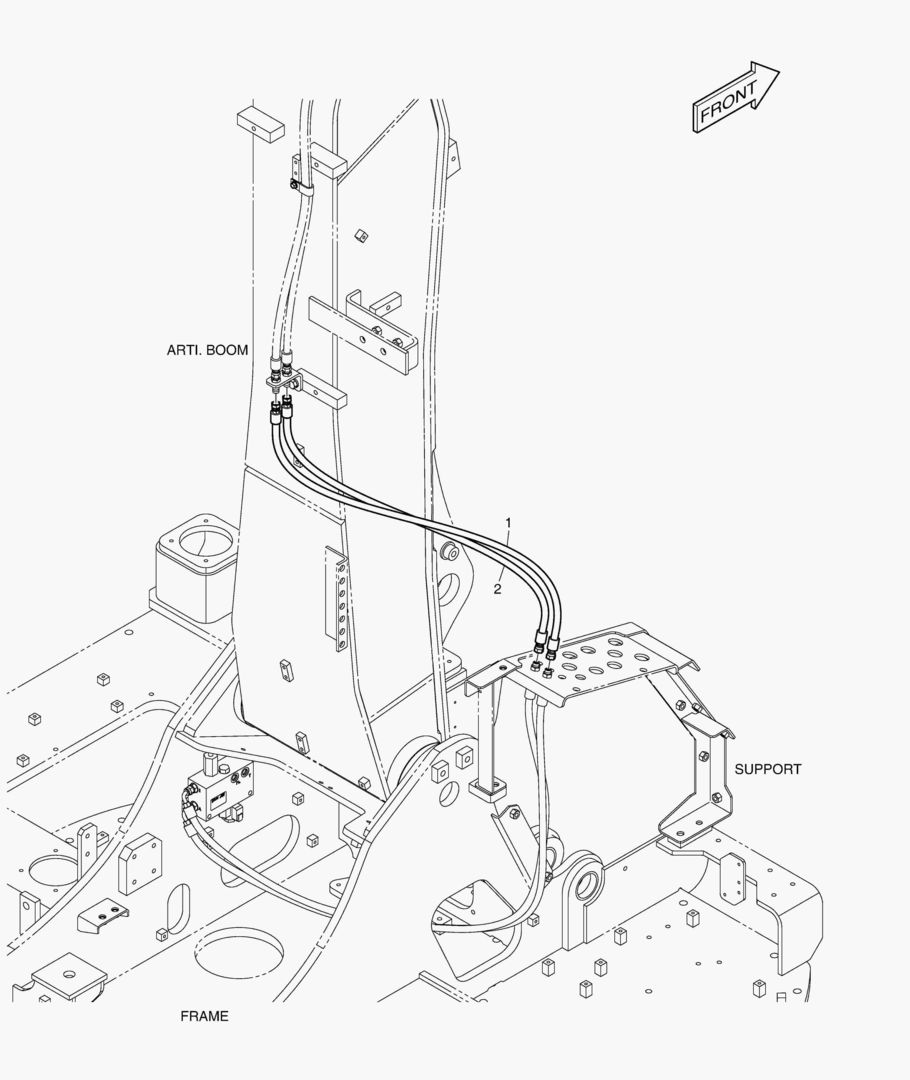 FRONT

ARTI. BOOM

1

2

SUPPORT

FRAME