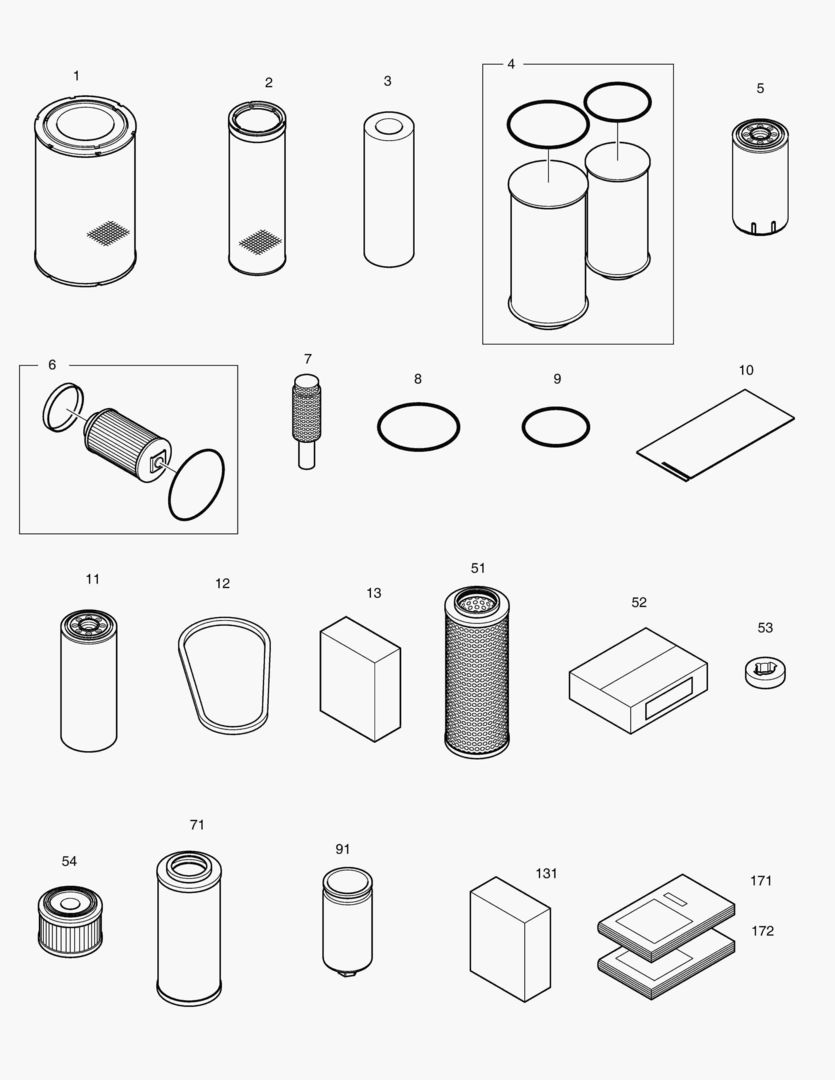 1
2
3
4
5
6
7
8
9
10
11
12
13
51
52
53
54
71
91
131
171
172