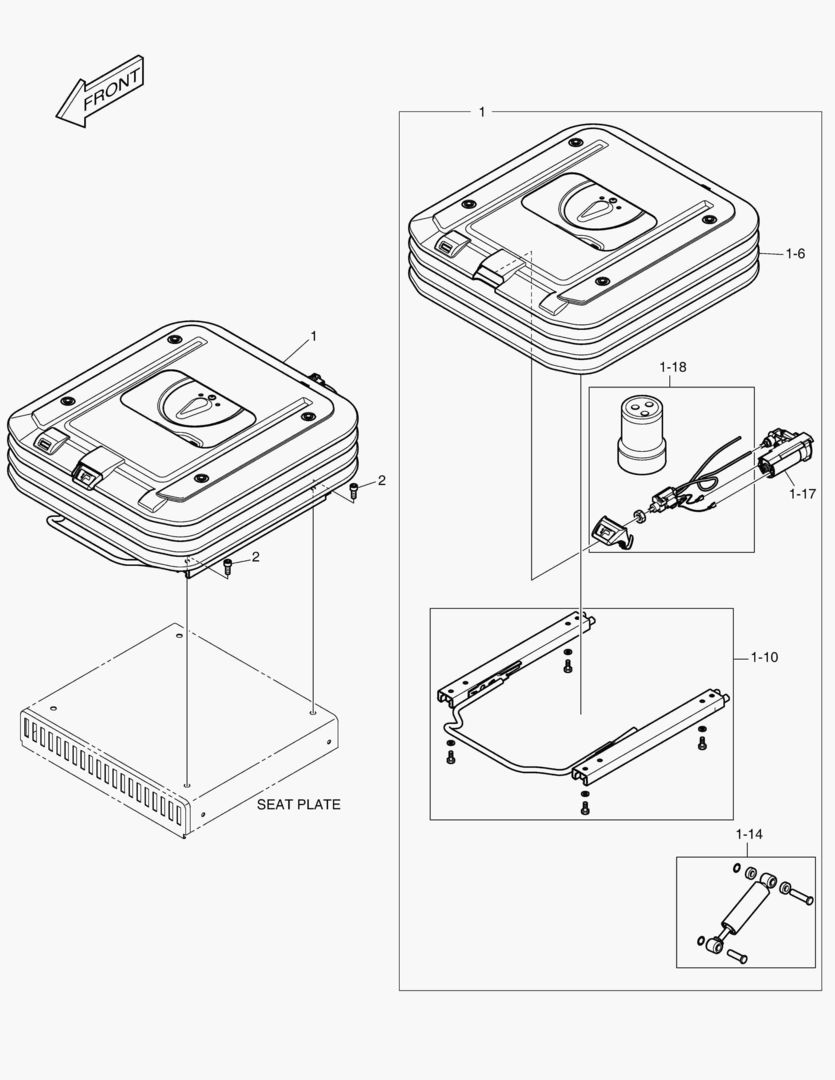 FRONT

1

1-6

1

1-18

2

1-17

2

1-10

SEAT PLATE

1-14