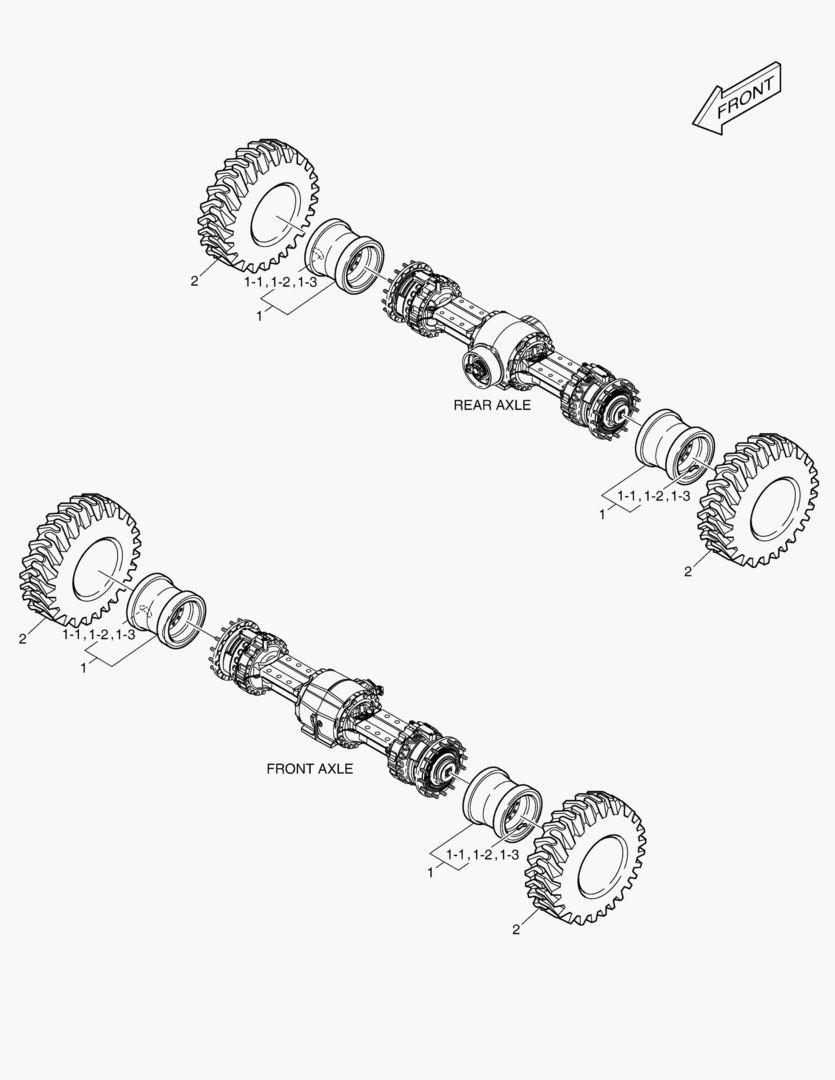 FRONT

2
1-1, 1-2, 1-3
1

REAR AXLE

1-1, 1-2, 1-3
1
2

2
1-1, 1-2, 1-3
1

FRONT AXLE

1-1, 1-2, 1-3
1
2