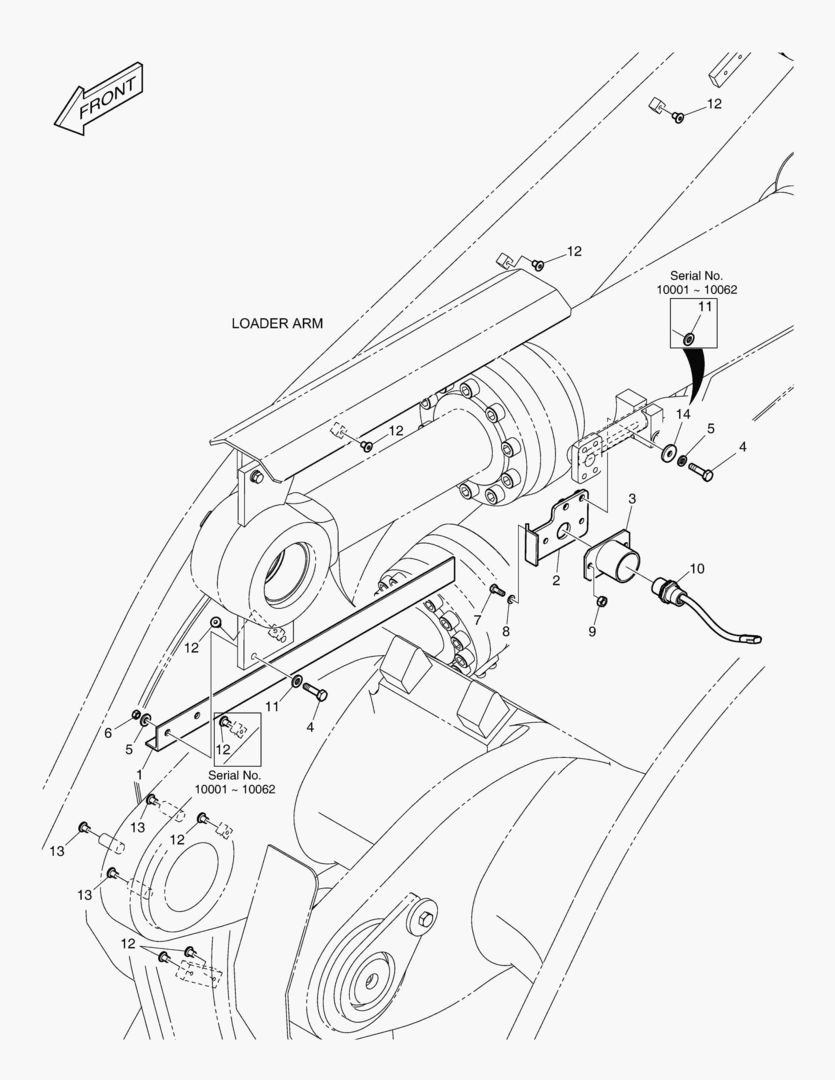 FRONT

12

12

Serial No.
10001 ~ 10062

11

LOADER ARM

12

14

5

4

3

2

10

7

8

9

12

11

4

6

5

12

1

Serial No.
10001 ~ 10062

13

12

13

13

12