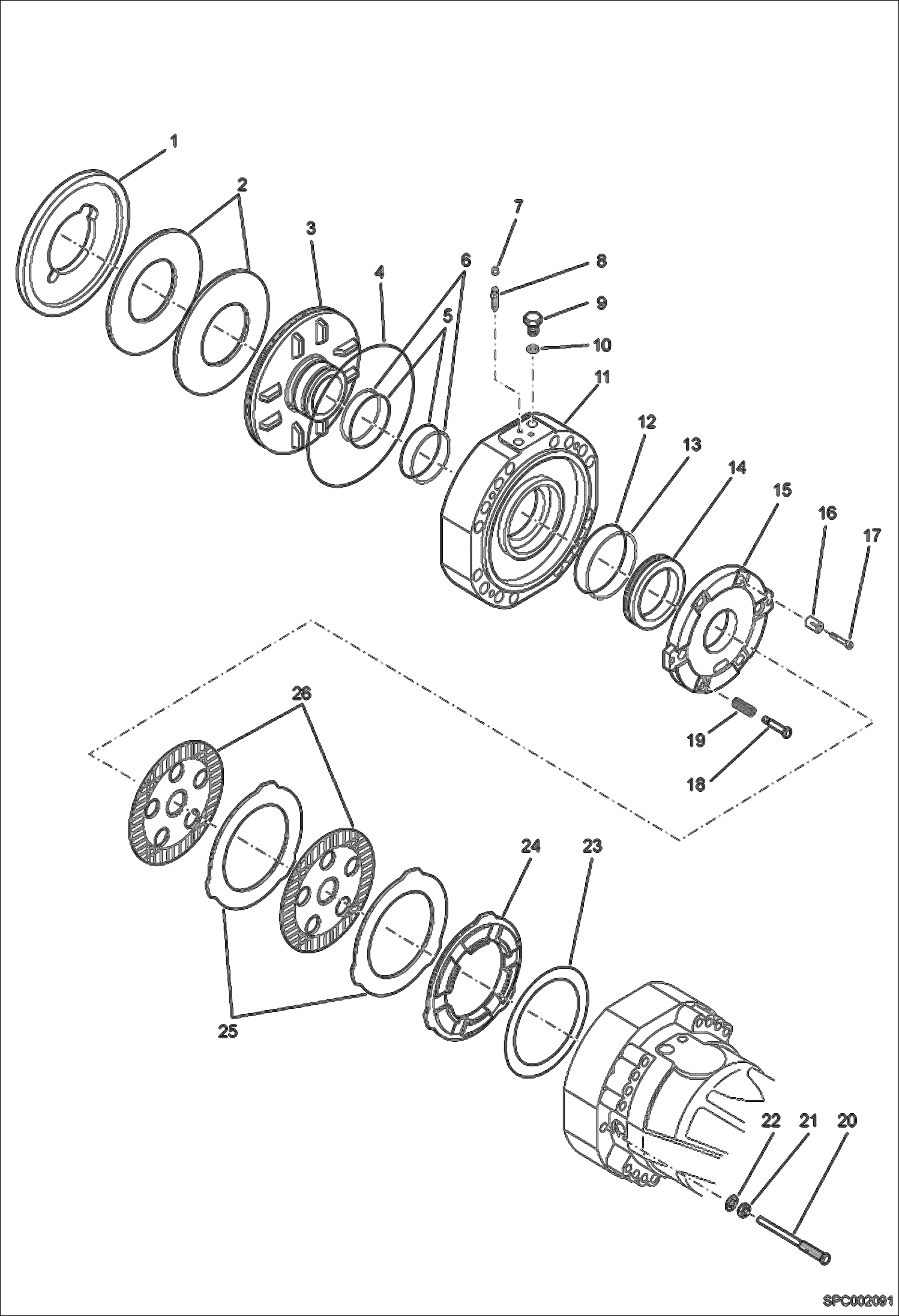 1
2
3
4
6
5
7
8
9
10
11
12
13
14
15
16
17
19
18
26
24
23
25
22
21
20
SPC002091