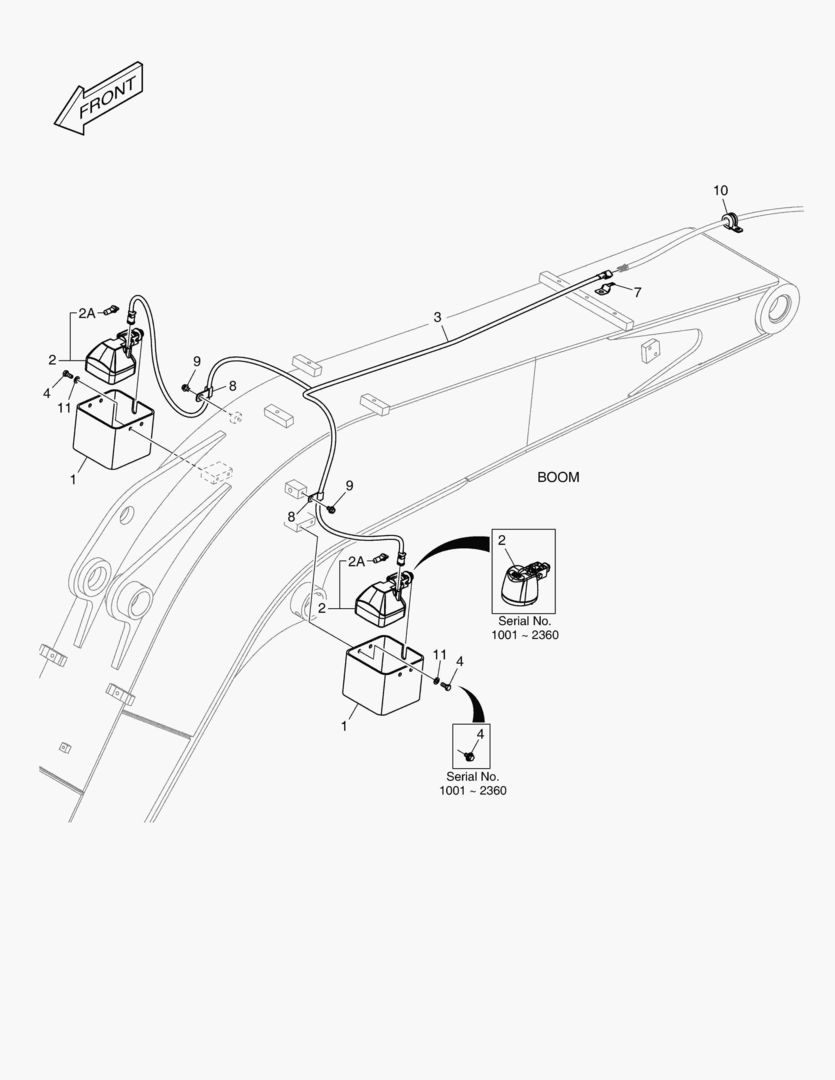 FRONT

10

7

3

2A

2

9

8

4

11

1

BOOM

9

8

2A

2

2

Serial No.
1001 ~ 2360

11

4

1

4

Serial No.
1001 ~ 2360