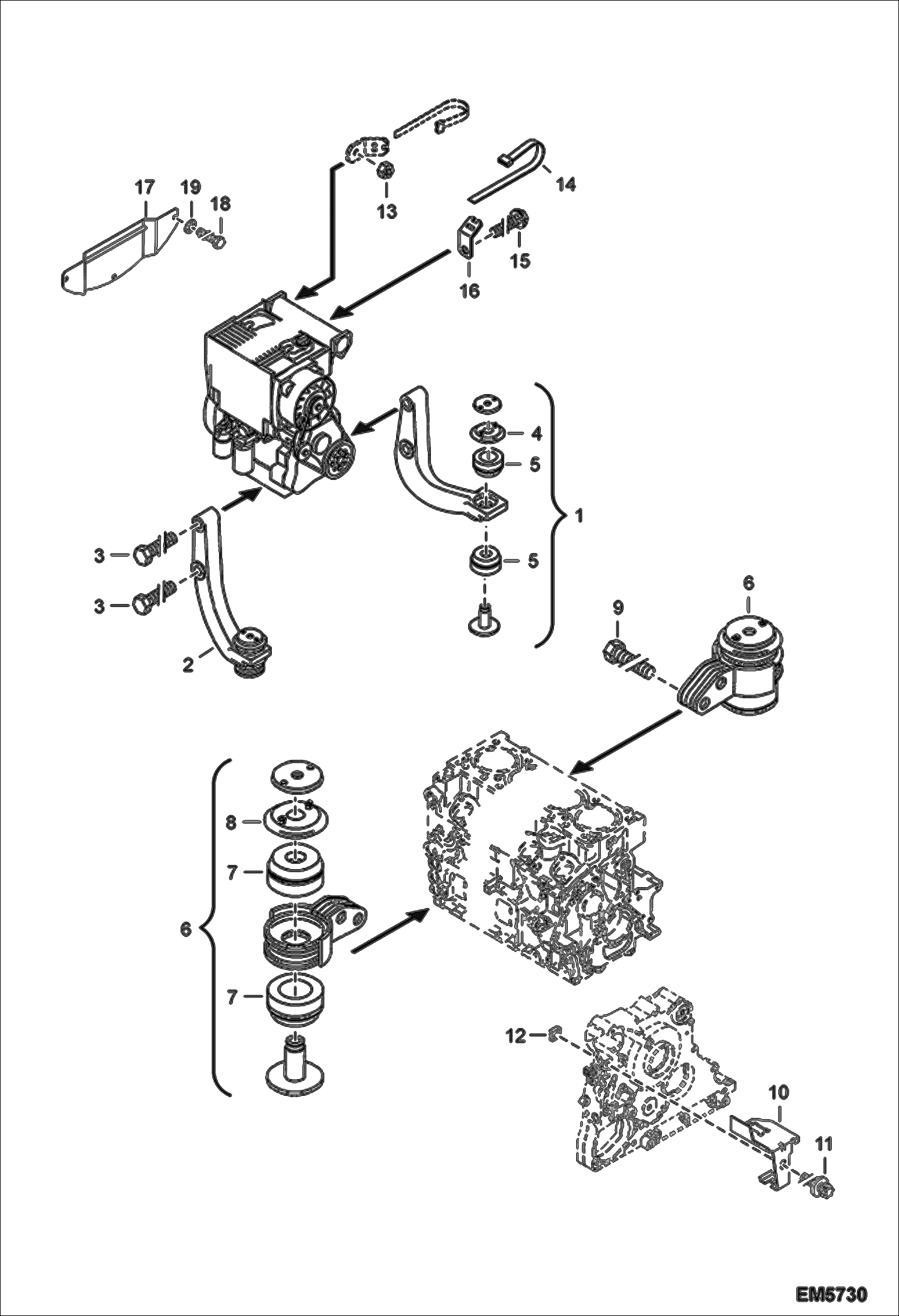 17
19
18
13
14
15
16
4
5
1
5
3
3
2
9
6
8
7
6
7
12
10
11
EM5730