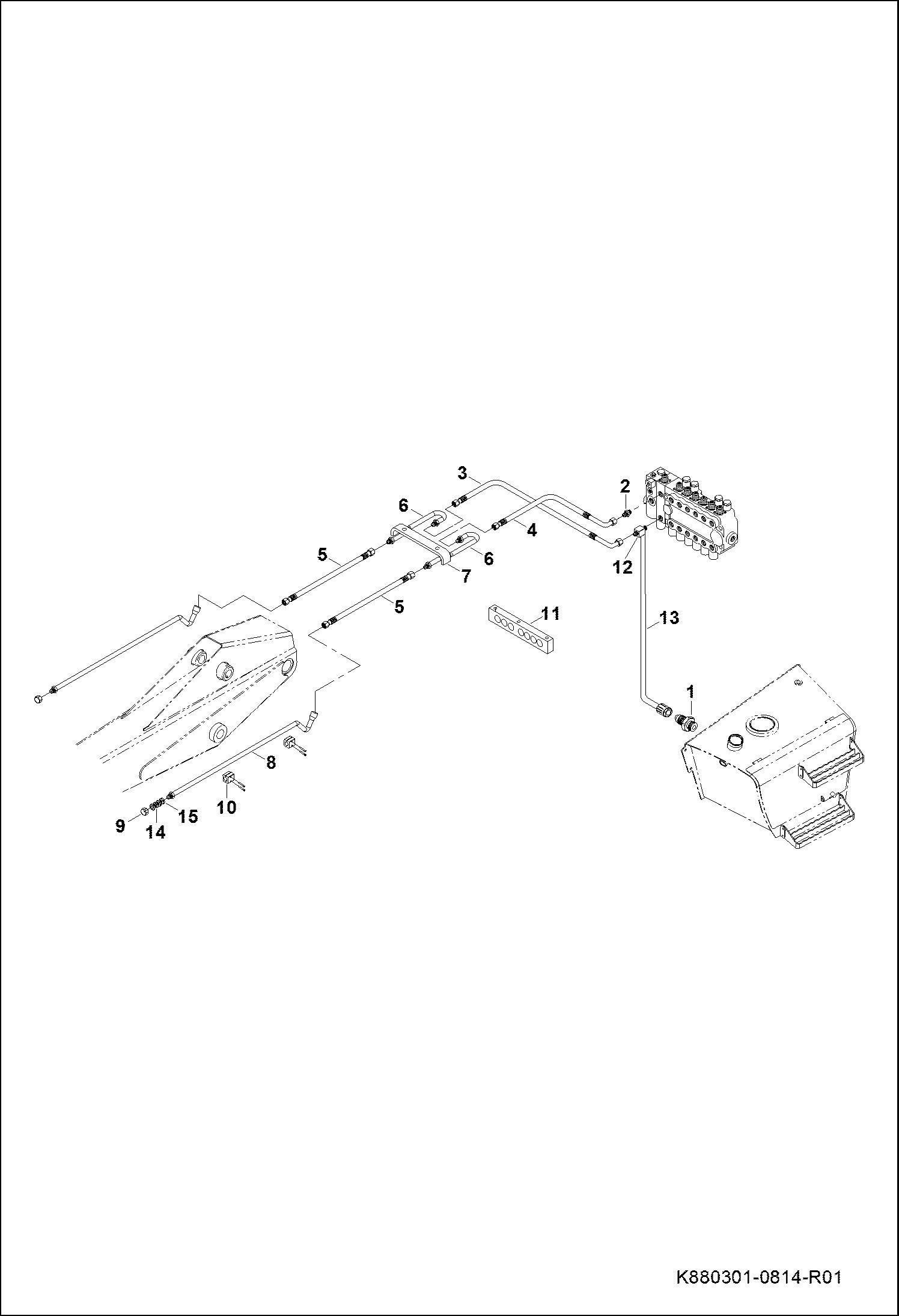 3
2
6
4
5
6
12
7
5
11
13
1
8
10
9
14
15

K880301-0814-R01