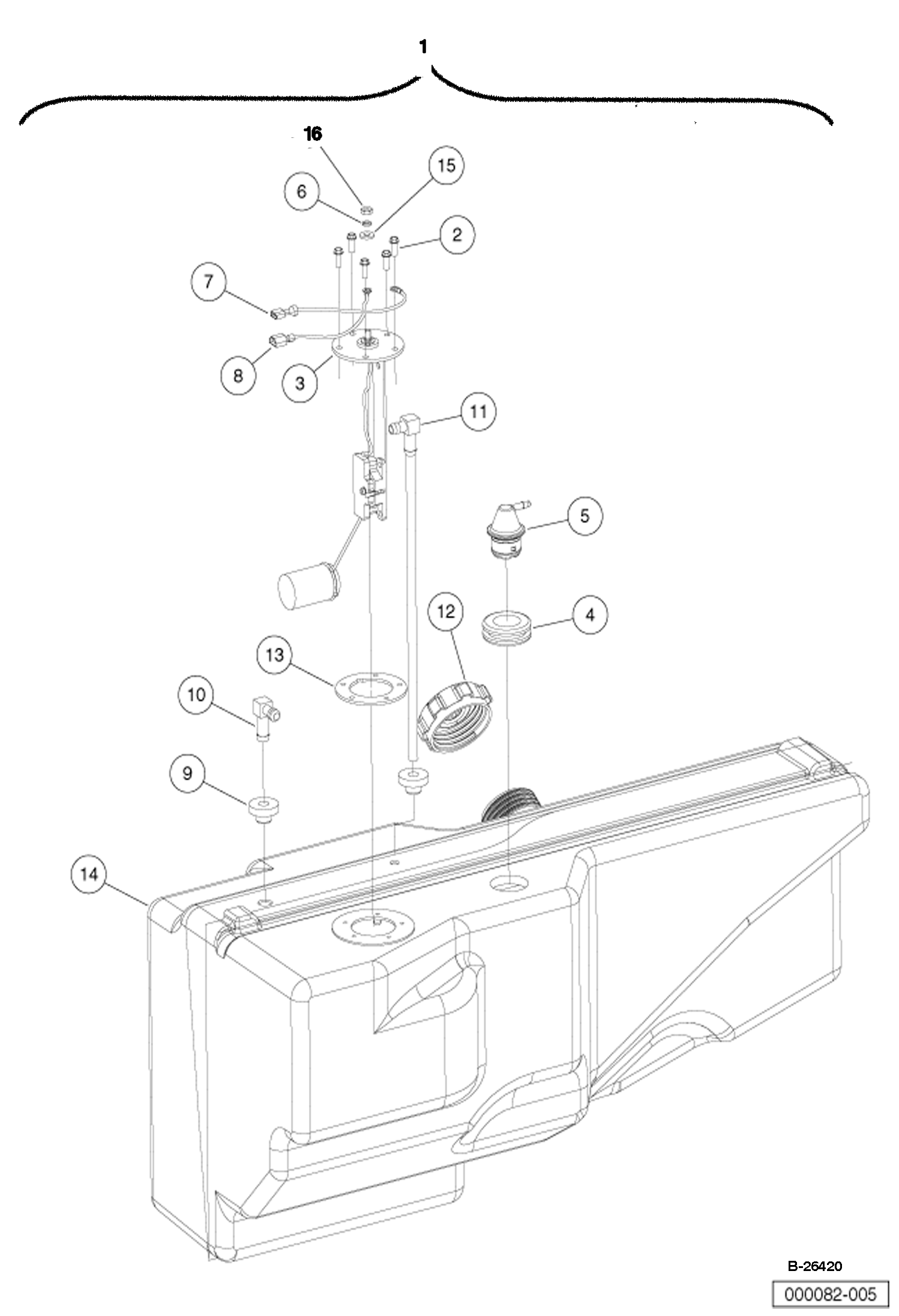 1

16

15

6

2

7

8

3

11

5

12

4

13

10

9

14

B-26420

000082-005