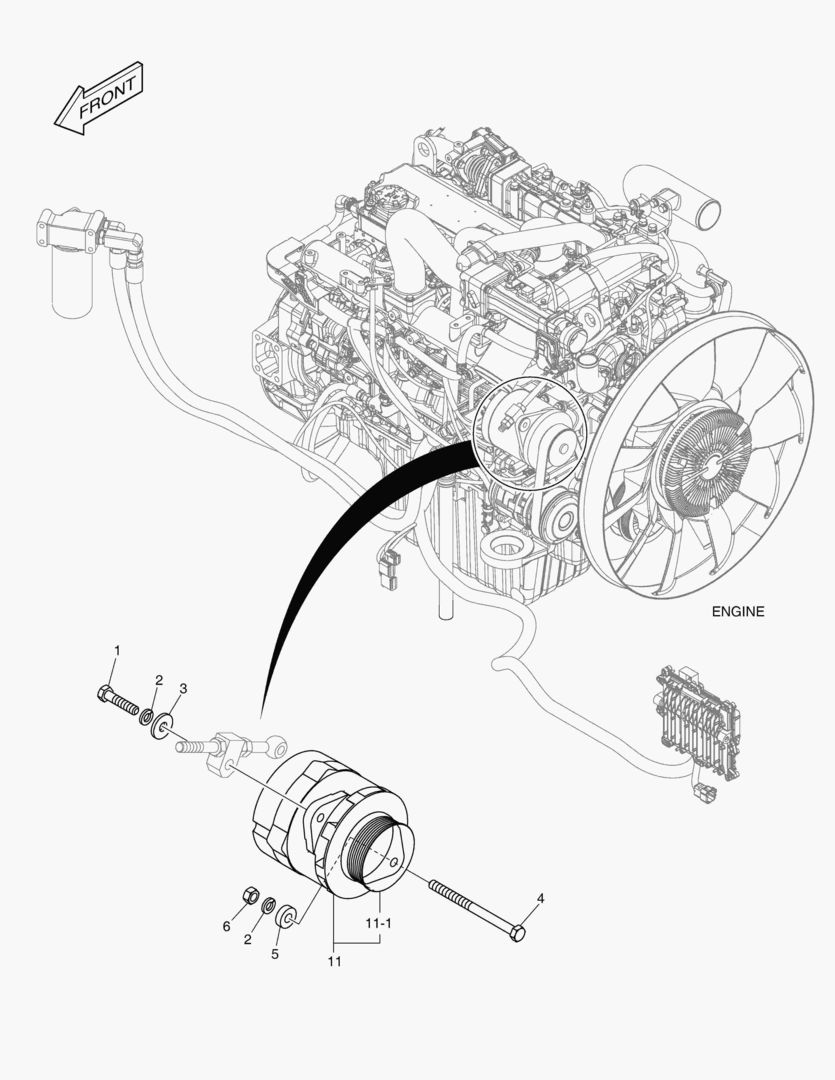 FRONT

ENGINE

1
2
3
4
6
2
5
11-1
11