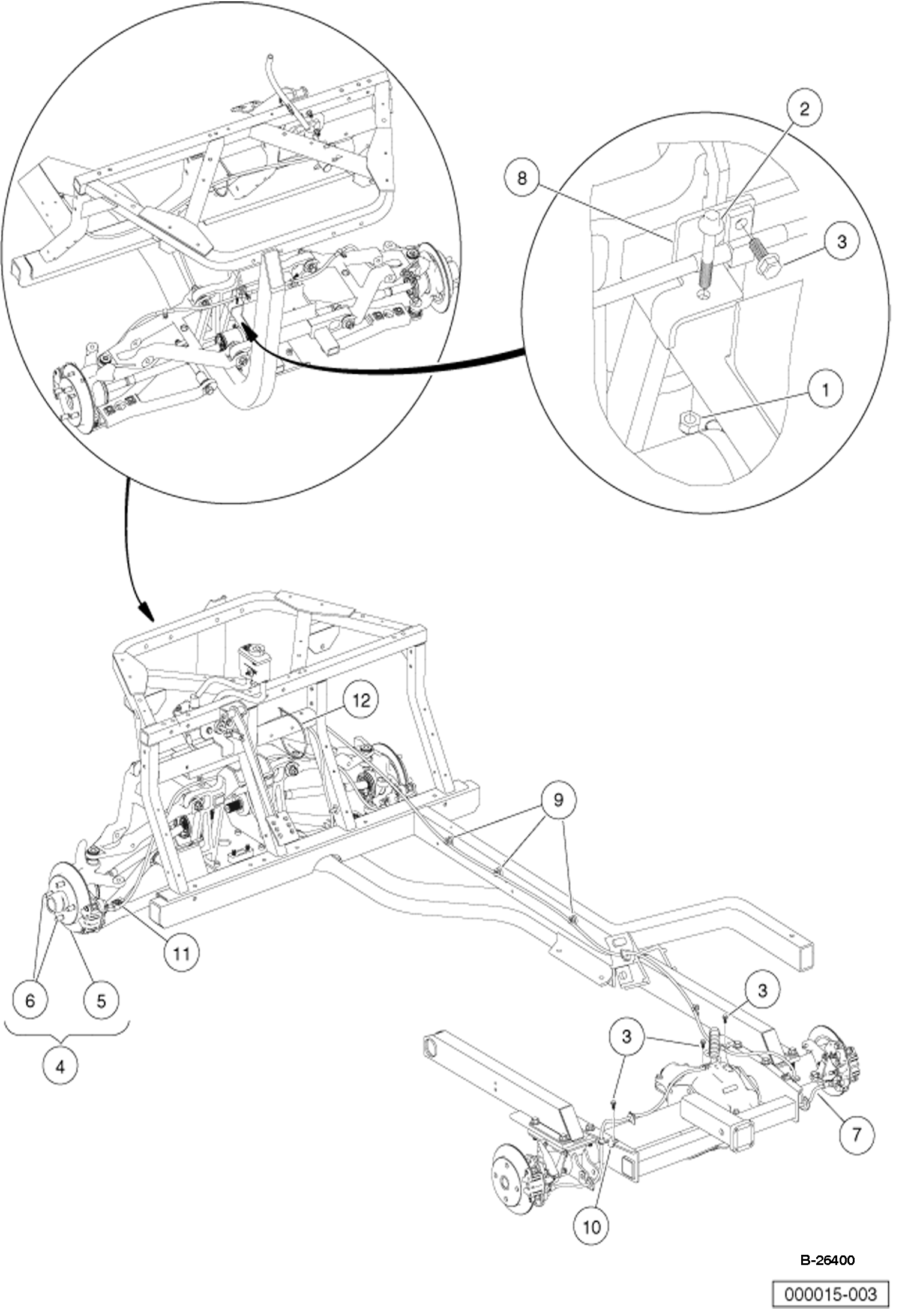 2
8
3
1
12
9
11
6
5
4
3
3
7
10
B-26400
000015-003