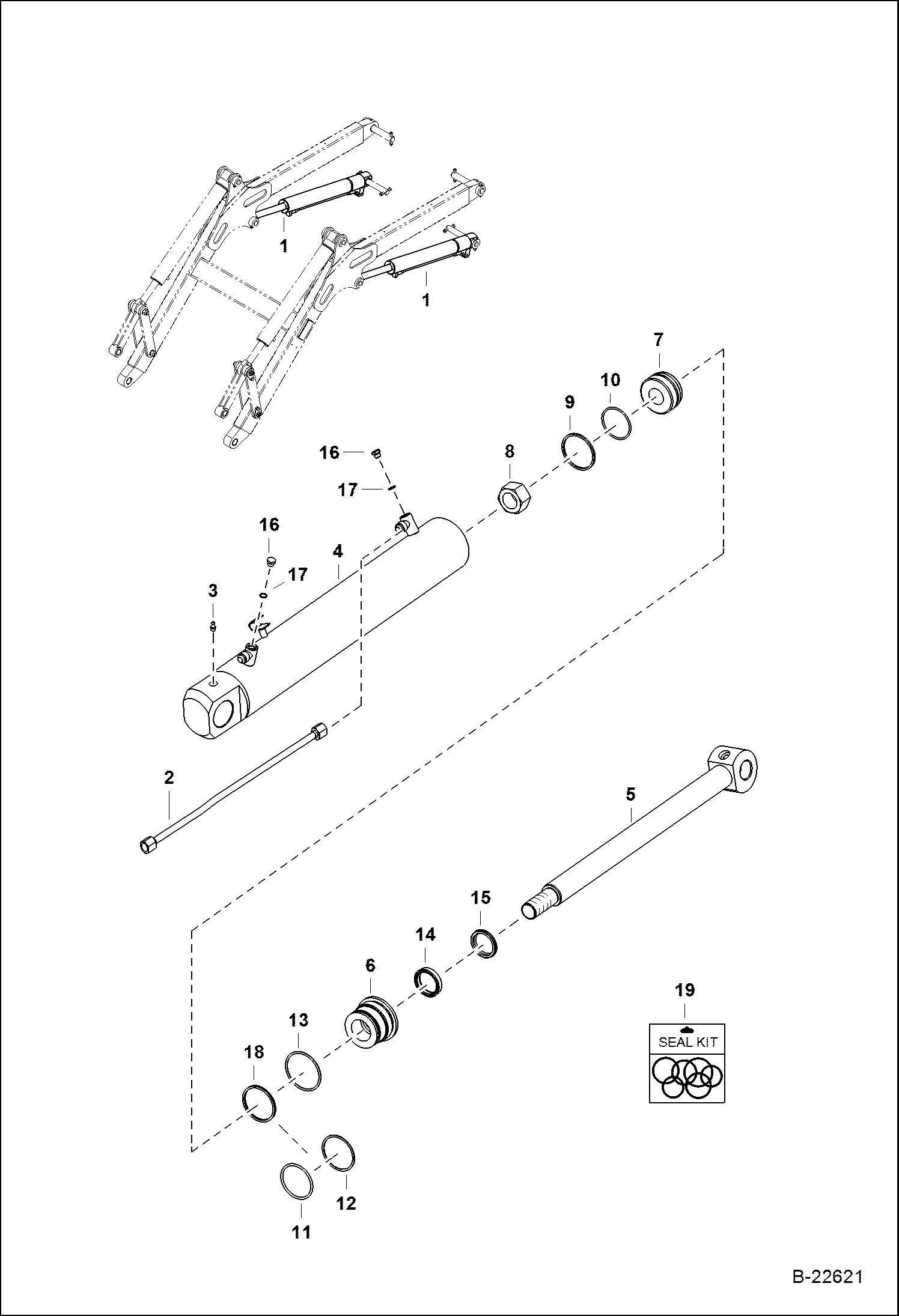 1
1
7
10
9
8
16
17
16
4
17
3
2
5
15
14
6
13
18
12
11
19
SEAL KIT
B-22621