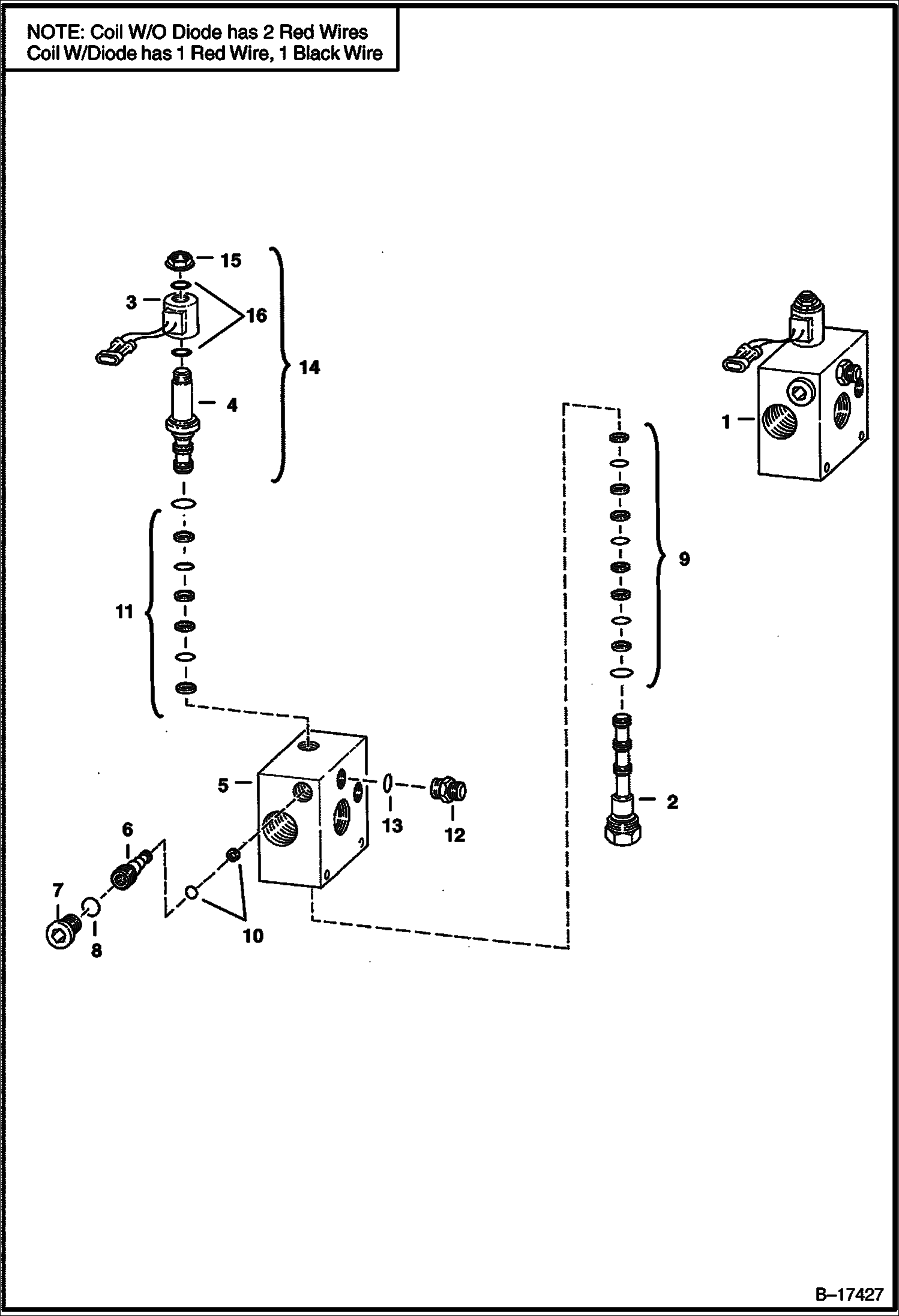 NOTE: Coil W/O Diode has 2 Red Wires
Coil W/Diode has 1 Red Wire, 1 Black Wire

15
3
16
14
4
1
9
11
5
13
12
2
6
7
8
10

B–17427