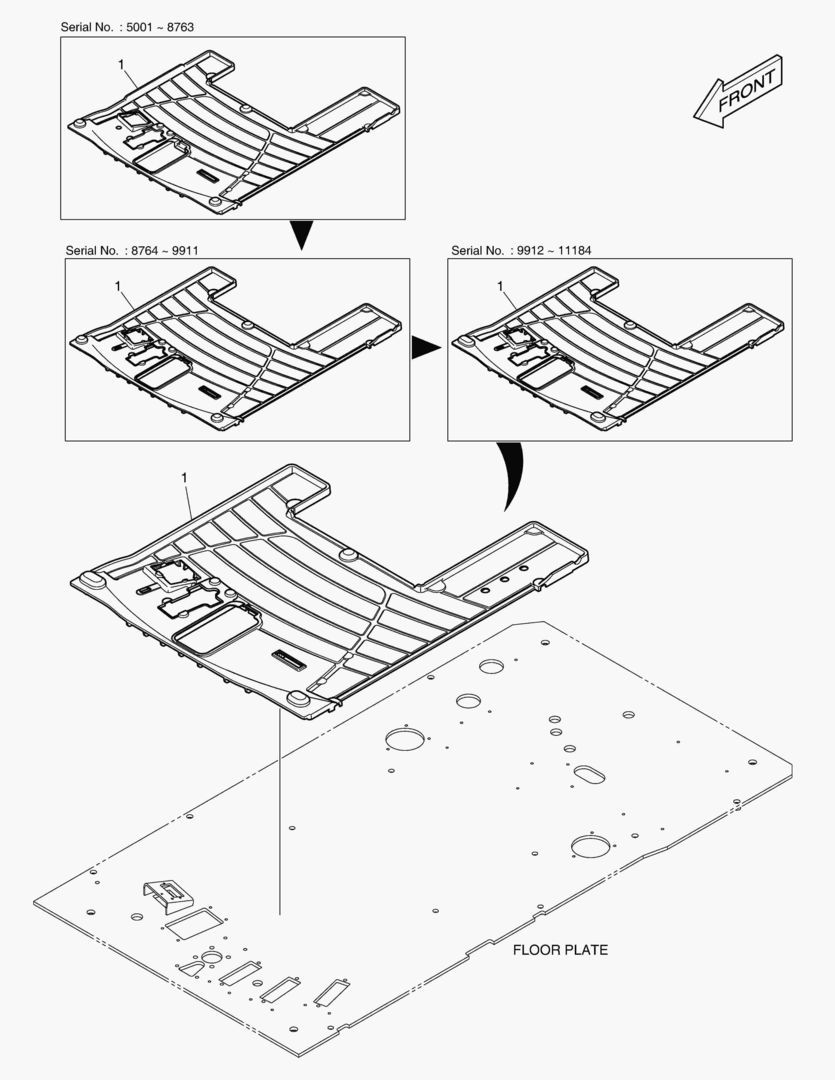 Serial No. : 5001 ~ 8763

1

FRONT

Serial No. : 8764 ~ 9911

1

Serial No. : 9912 ~ 11184

1

1

FLOOR PLATE