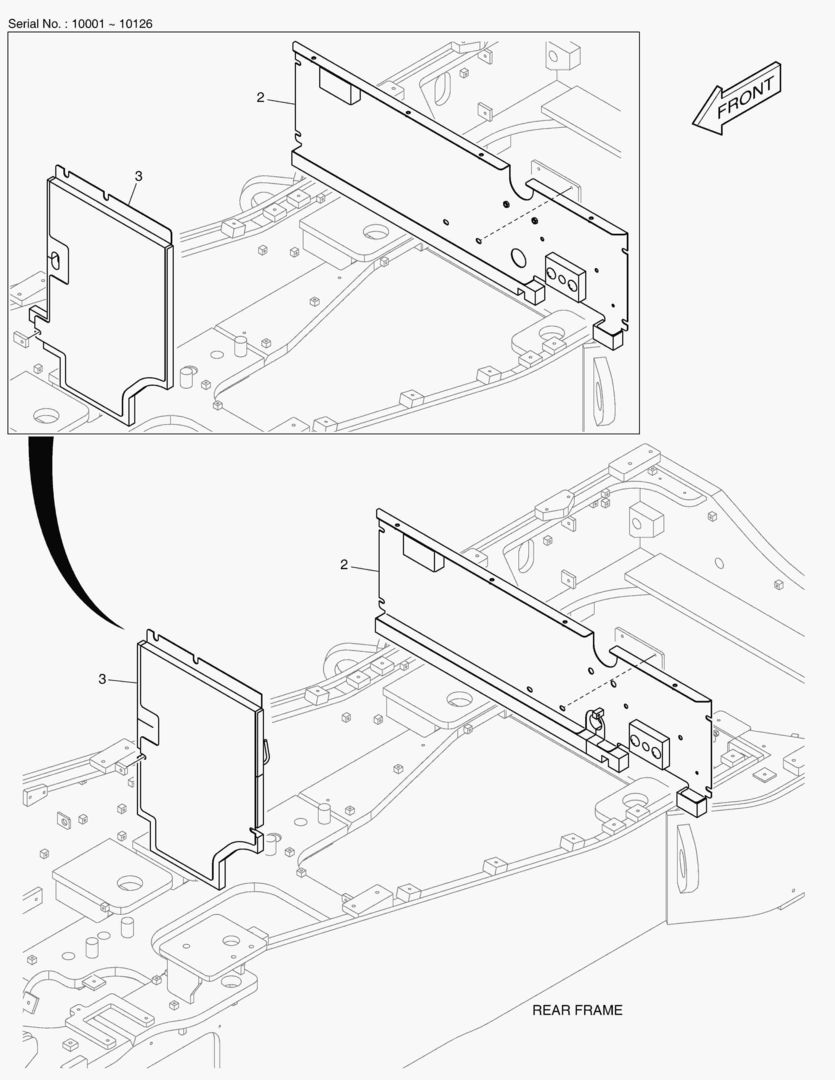 Serial No. : 10001 ~ 10126

2

3

FRONT

2

3

REAR FRAME