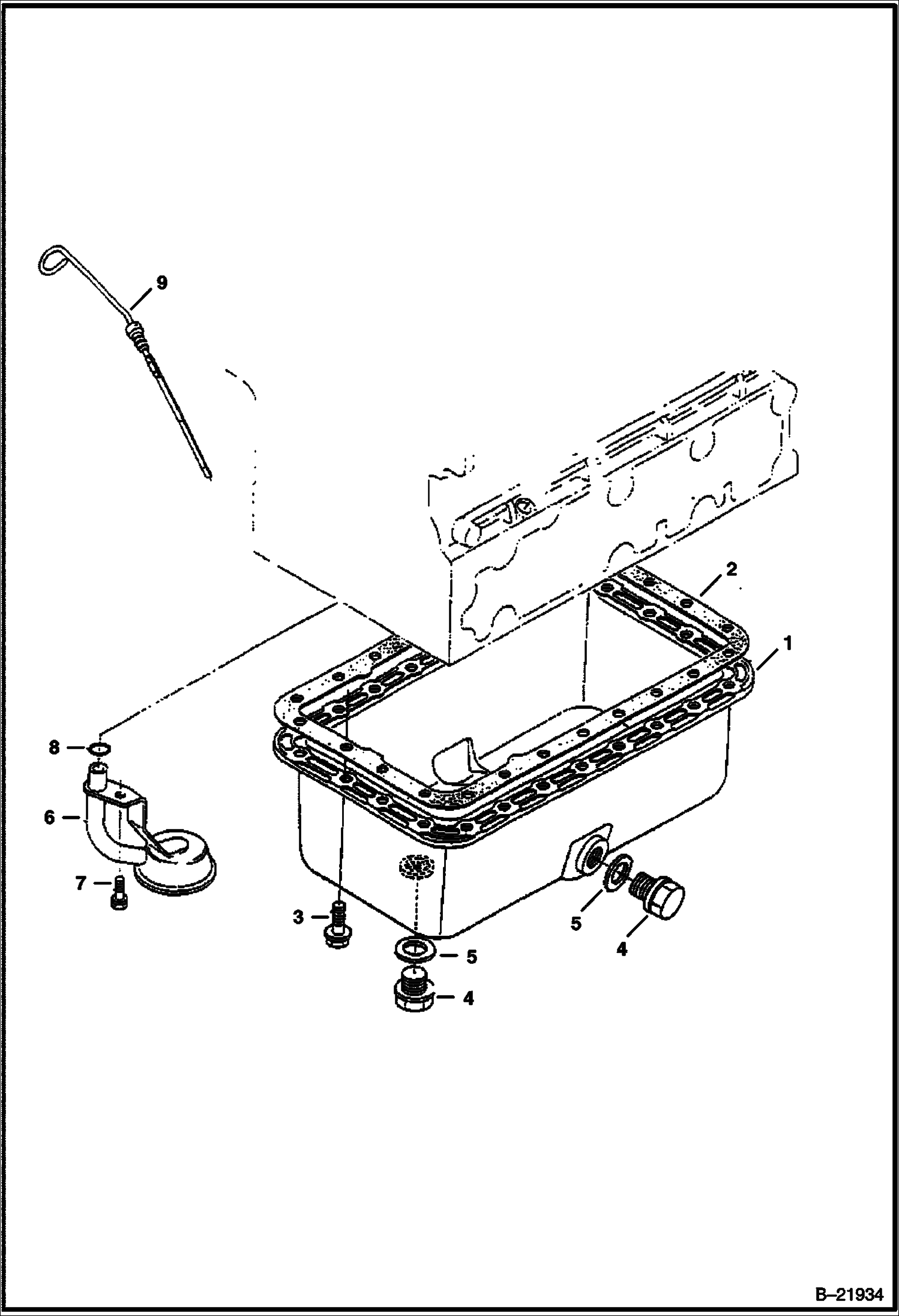 9

2

1

8

6

7

3

5

4

5

4

B–21934