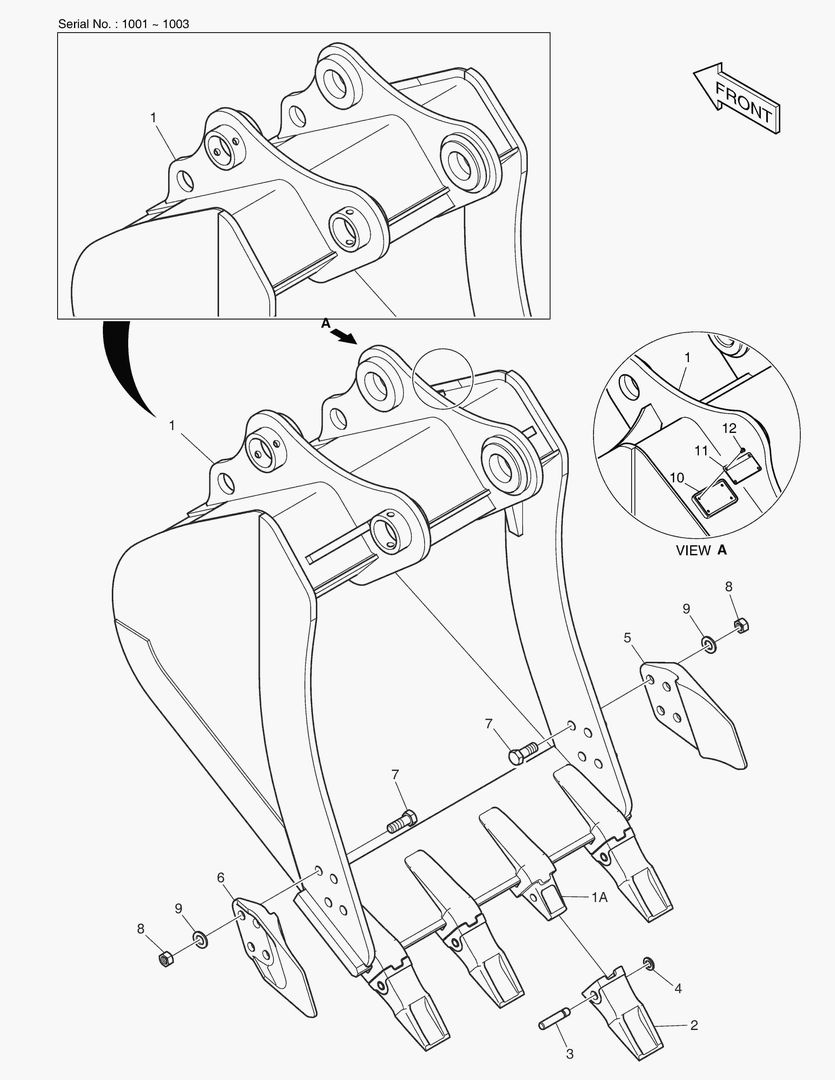 Serial No. : 1001 ~ 1003

FRONT

1

A

1

1

12

11

10

VIEW A

8

9

5

7

7

6

9

8

1A

4

2

3