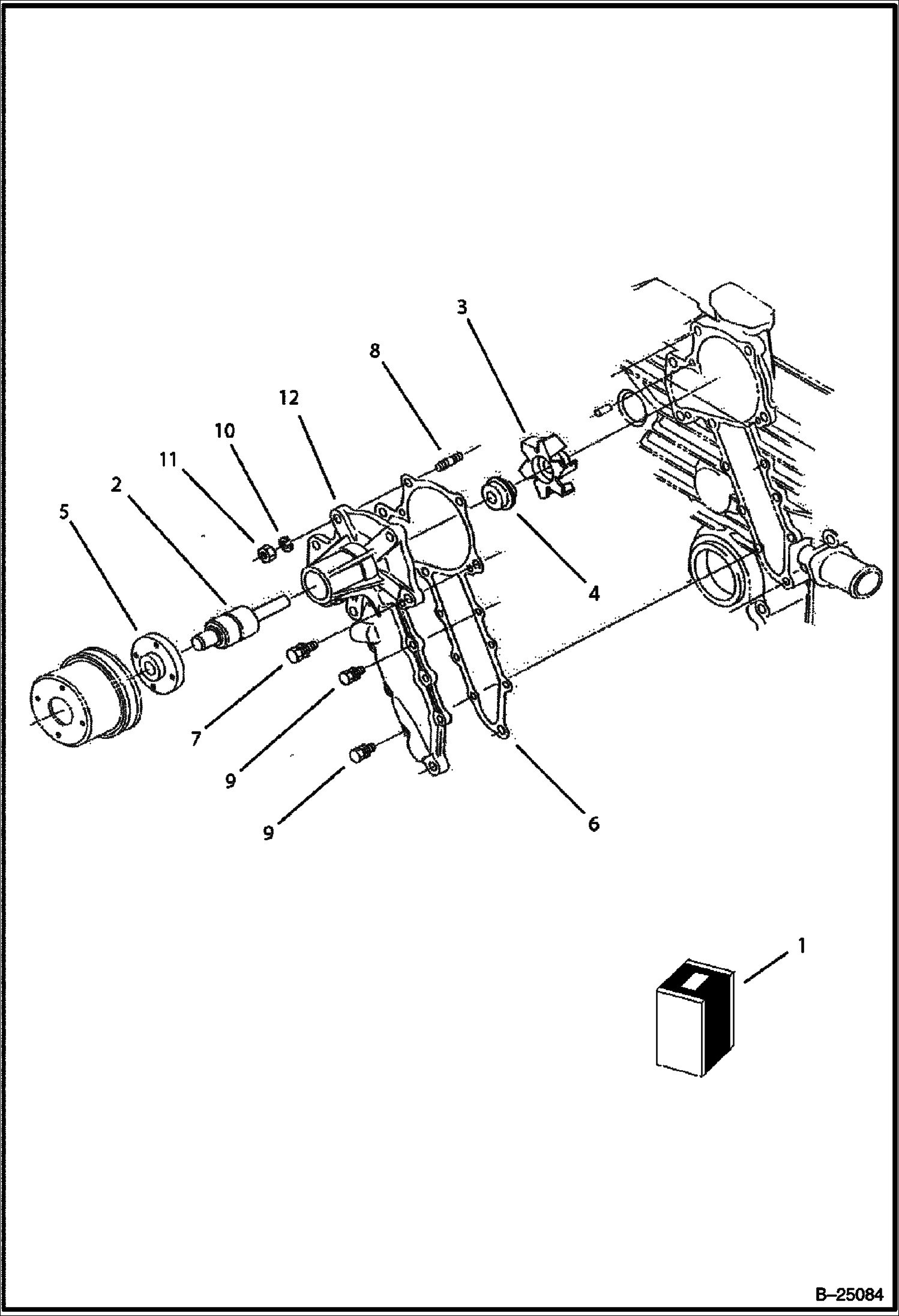 3
8
12
10
11
2
5
4
7
9
9
6
1
B–25084