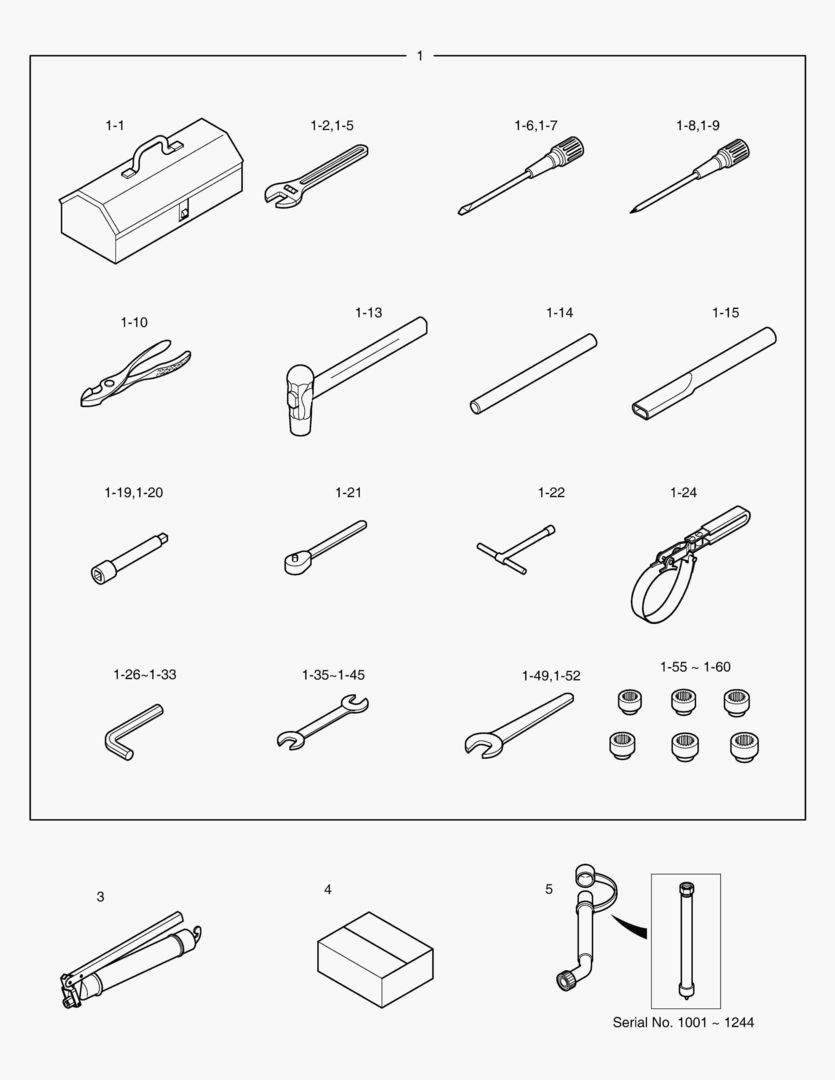 1

1-1

1-2,1-5

1-6,1-7

1-8,1-9

1-10

1-13

1-14

1-15

1-19,1-20

1-21

1-22

1-24

1-26~1-33

1-35~1-45

1-49,1-52

1-55 ~ 1-60

3

4

5

Serial No. 1001 ~ 1244