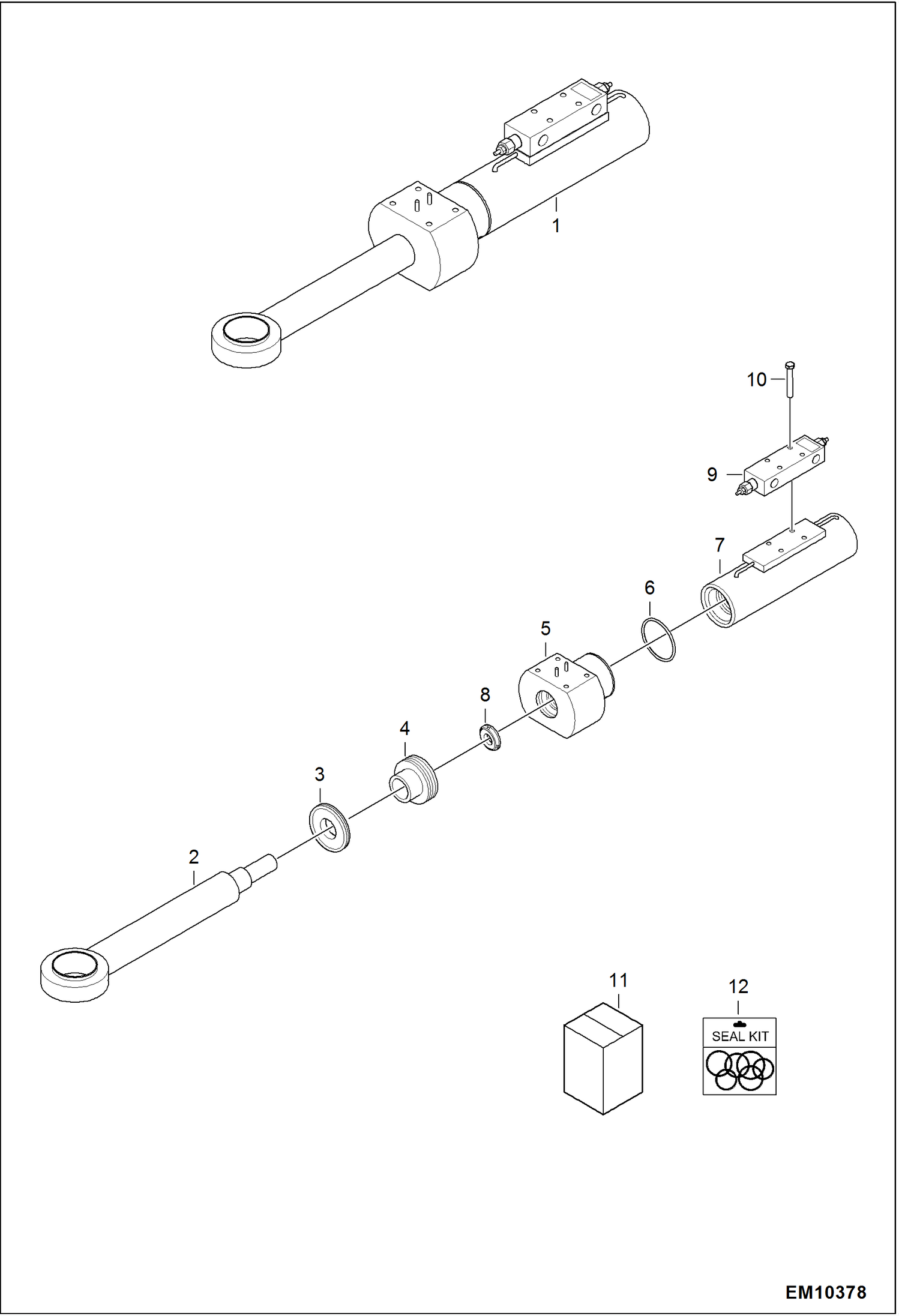 1

10

9

7

6

5

8

4

3

2

11

12

SEAL KIT

EM10378