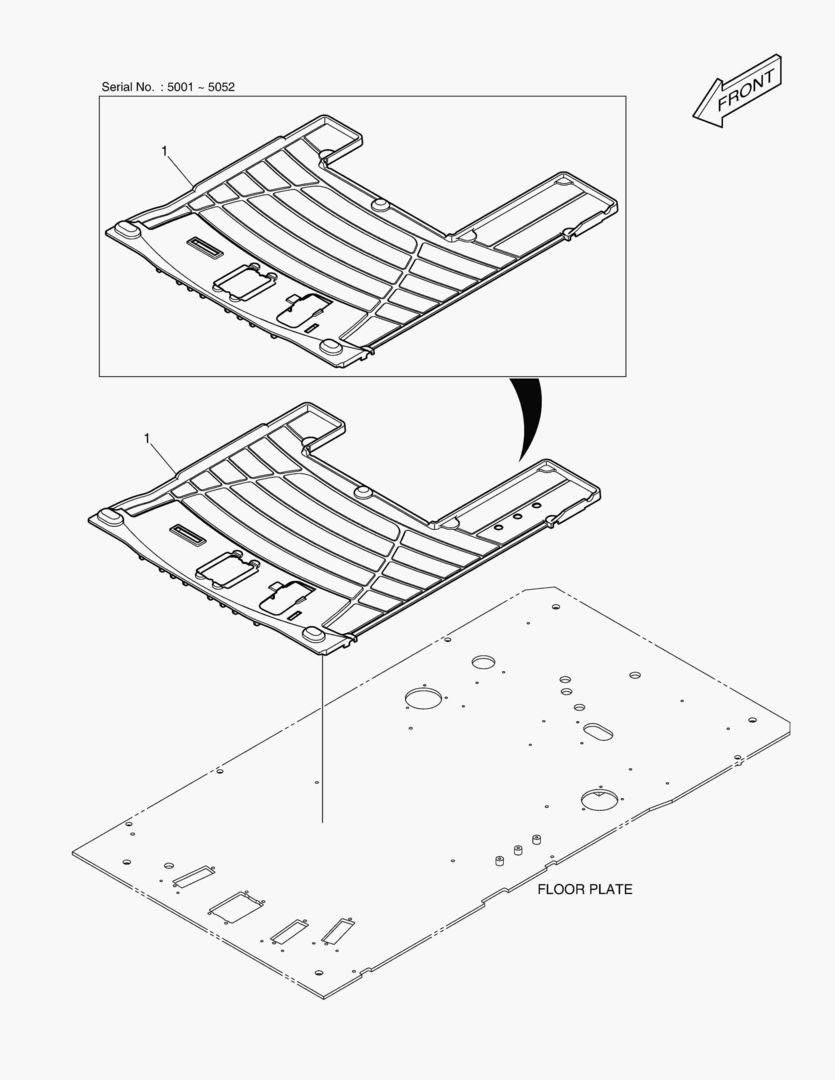 Serial No. : 5001 ~ 5052

FRONT

1

1

FLOOR PLATE