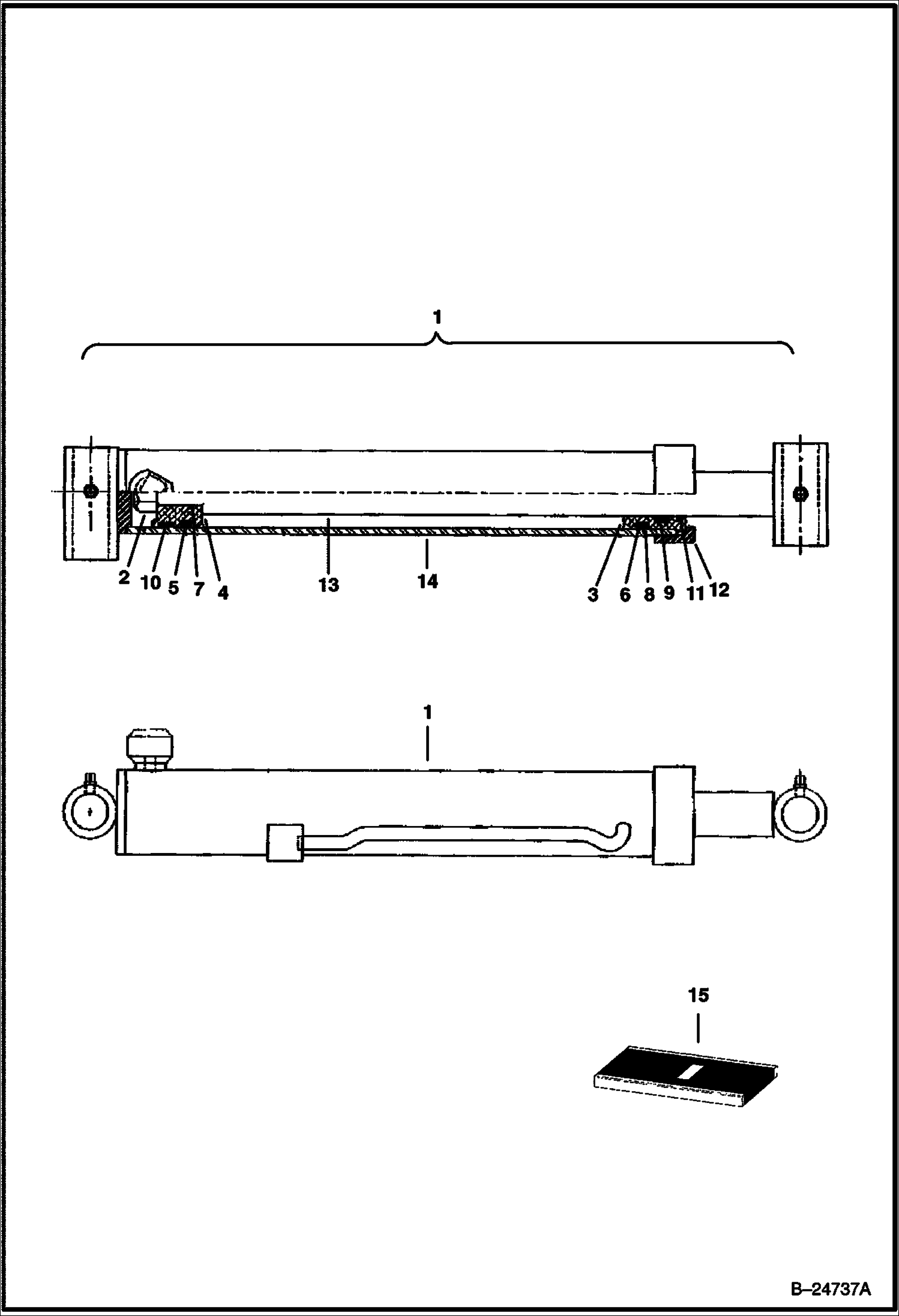 1

2 10 5 7 4 13 14 3 6 8 9 11 12

1

15

B–24737A