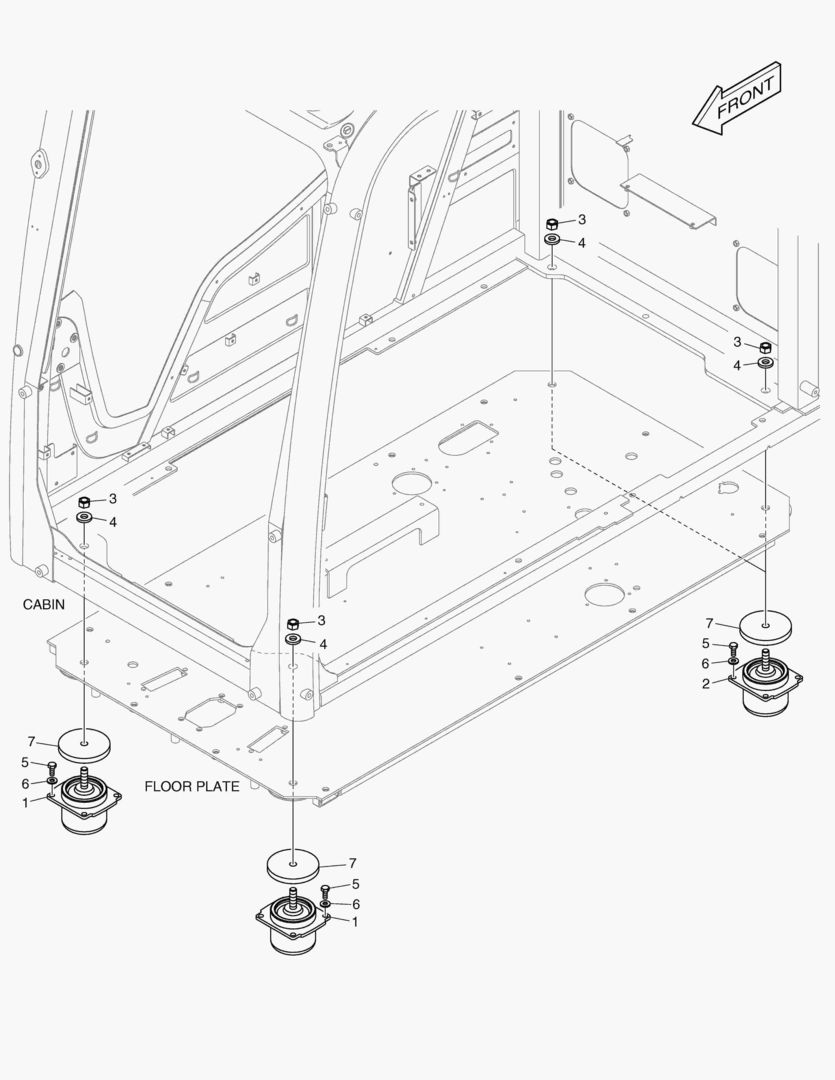 FRONT

3
4

3
4

3
4

CABIN

3
4

7
5
6
2

7
5
6
1

FLOOR PLATE

7
5
6
1