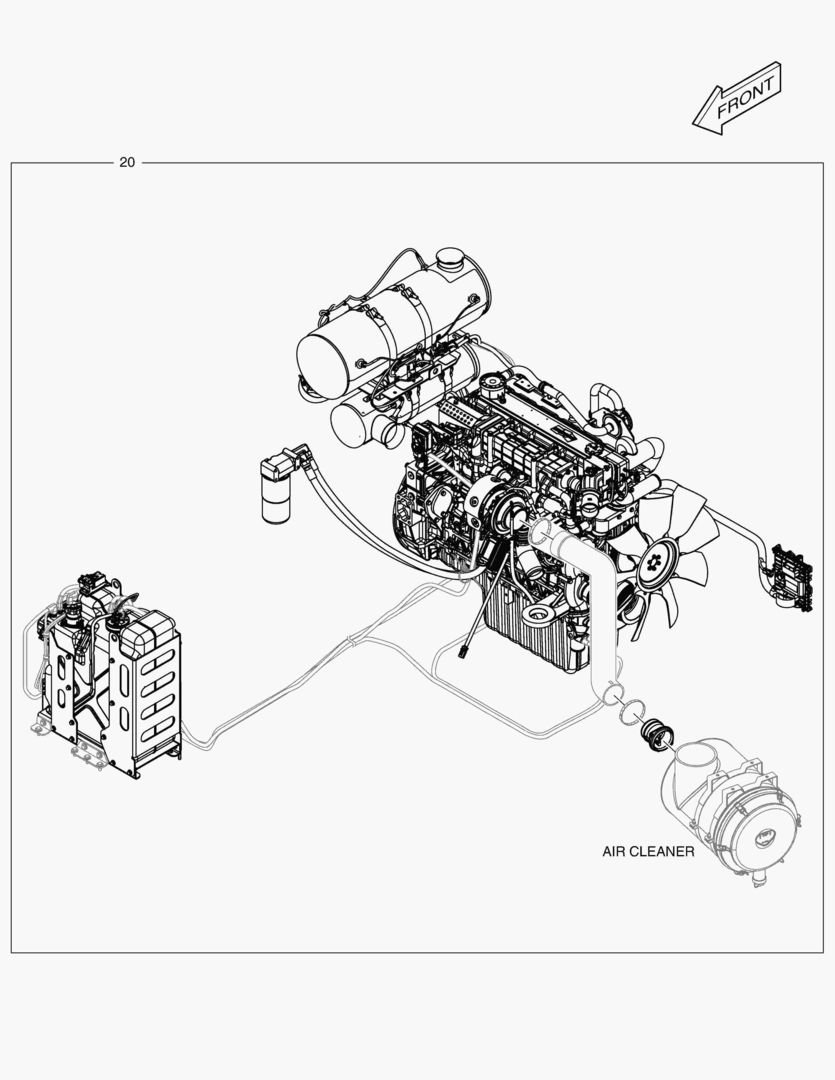 FRONT

20

AIR CLEANER