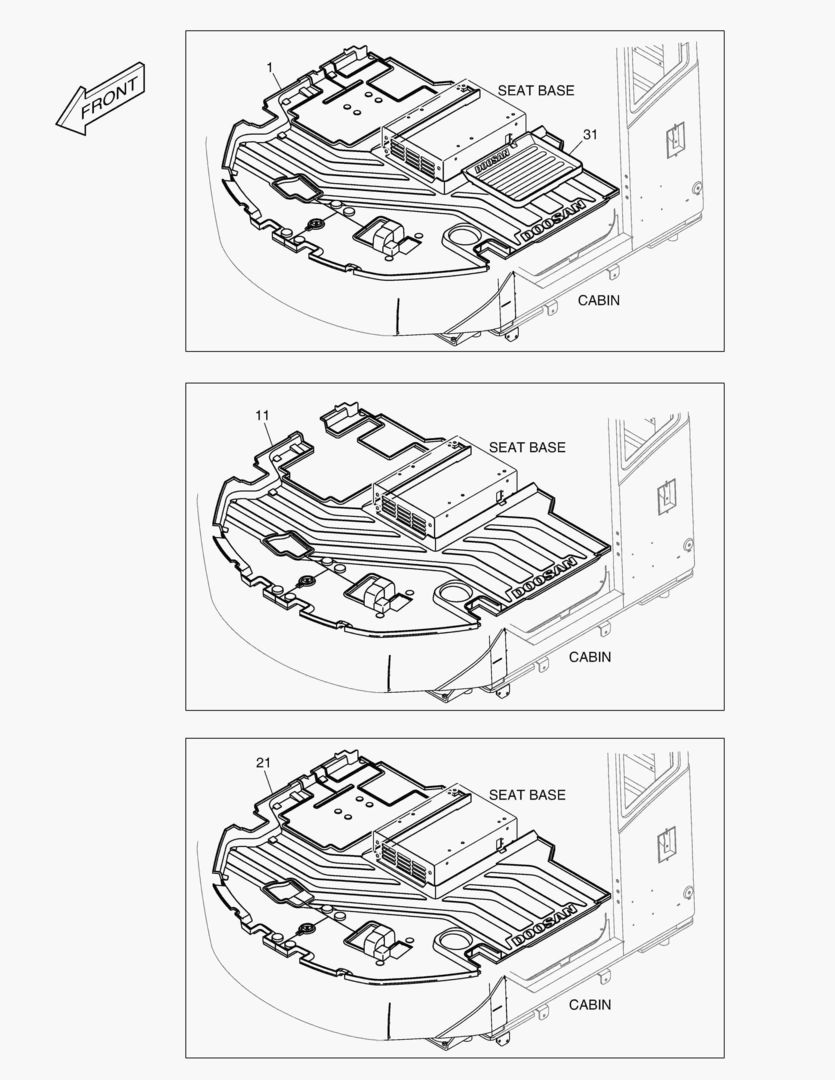 FRONT

1
SEAT BASE
31
DOOSAN
DOOSAN
CABIN

11
SEAT BASE
DOOSAN
CABIN

21
SEAT BASE
DOOSAN
CABIN