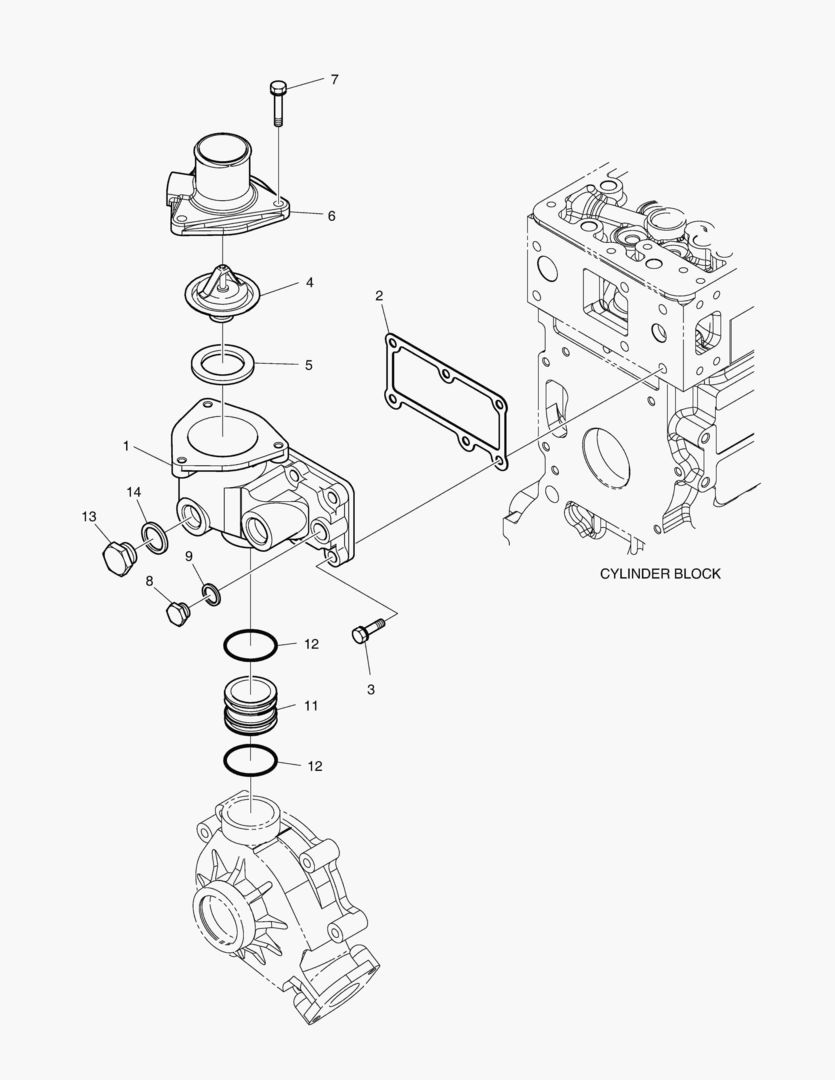 7

6

4

2

5

1

14

13

9

8

CYLINDER BLOCK

12

3

11

12