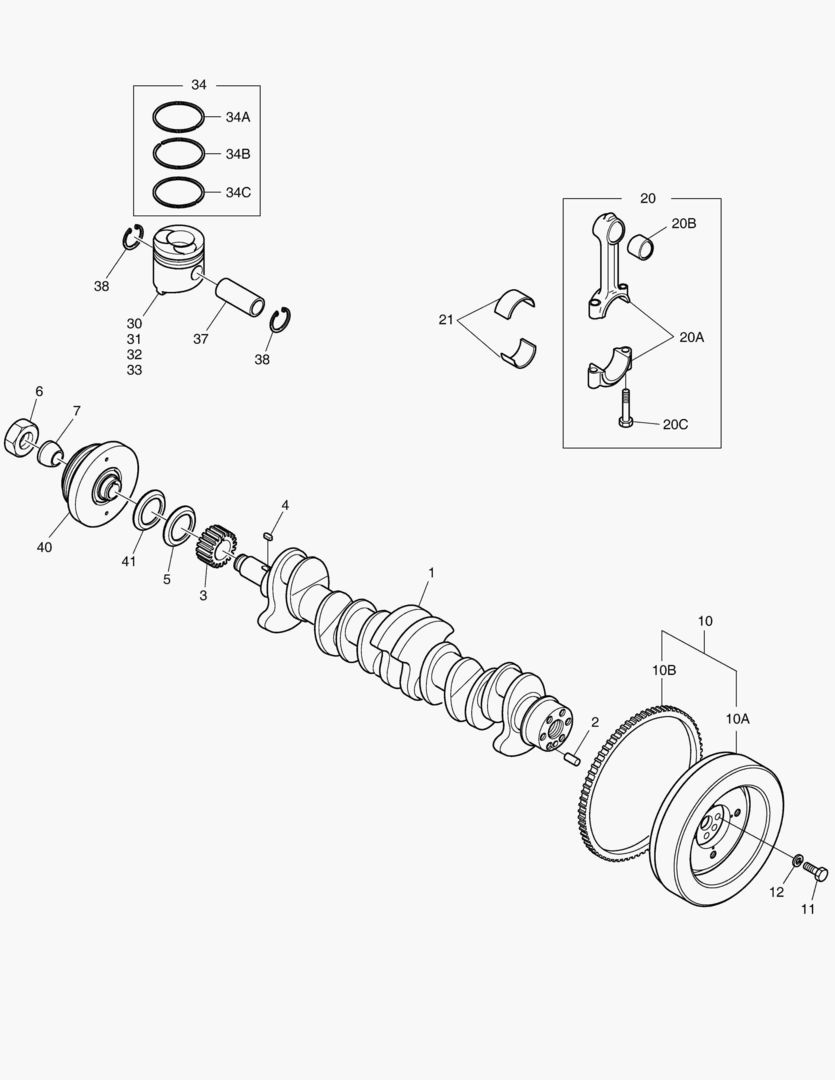 34
34A
34B
34C
38
30
31
32
33
37
38
20
20B
21
20A
20C
6
7
40
41
5
3
4
1
2
10
10B
10A
12
11